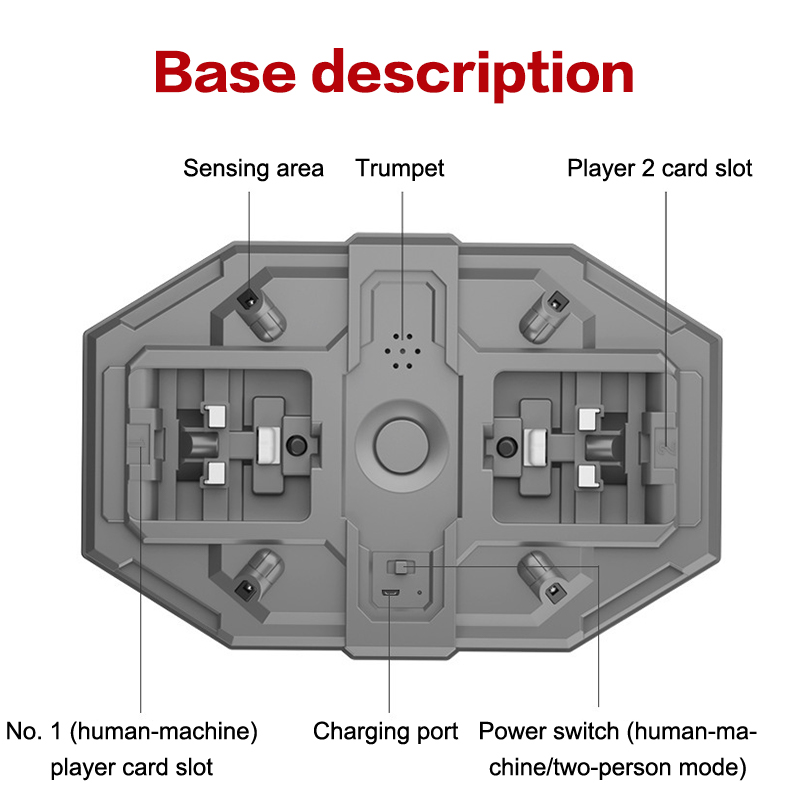 Base description

Sensing area

Trumpet

Player 2 card slot

No. 1 (human-machine) player card slot

Charging port

Power switch (human-machine/two-person mode)