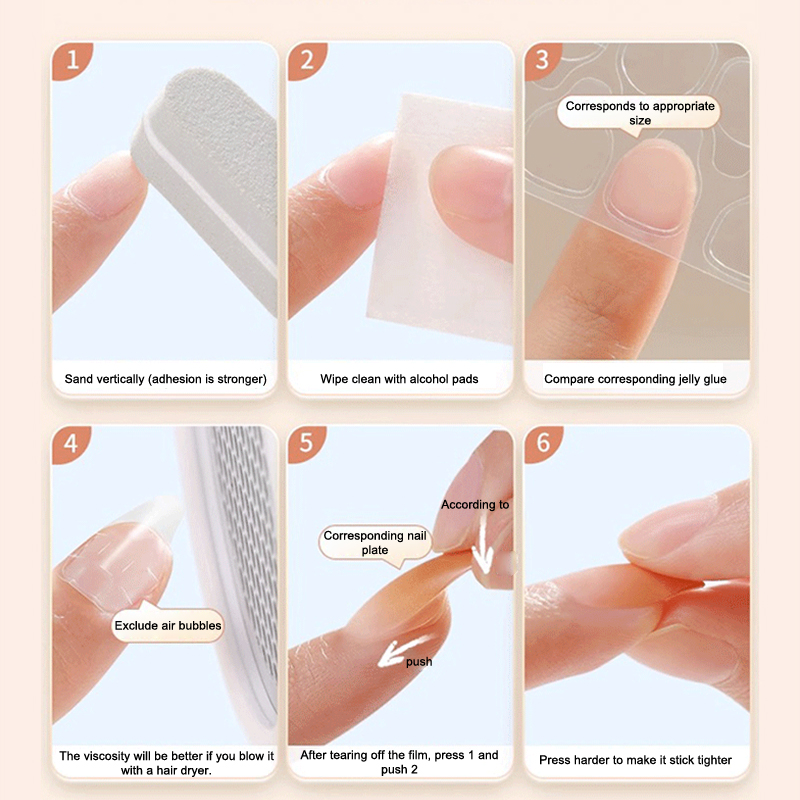 1

Sand vertically (adhesion is stronger)

2

Wipe clean with alcohol pads

3

Corresponds to appropriate size

Compare corresponding jelly glue

4

Exclude air bubbles

The viscosity will be better if you blow it with a hair dryer.

5

According to

Corresponding nail plate

push

After tearing off the film, press 1 and push 2

6

Press harder to make it stick tighter