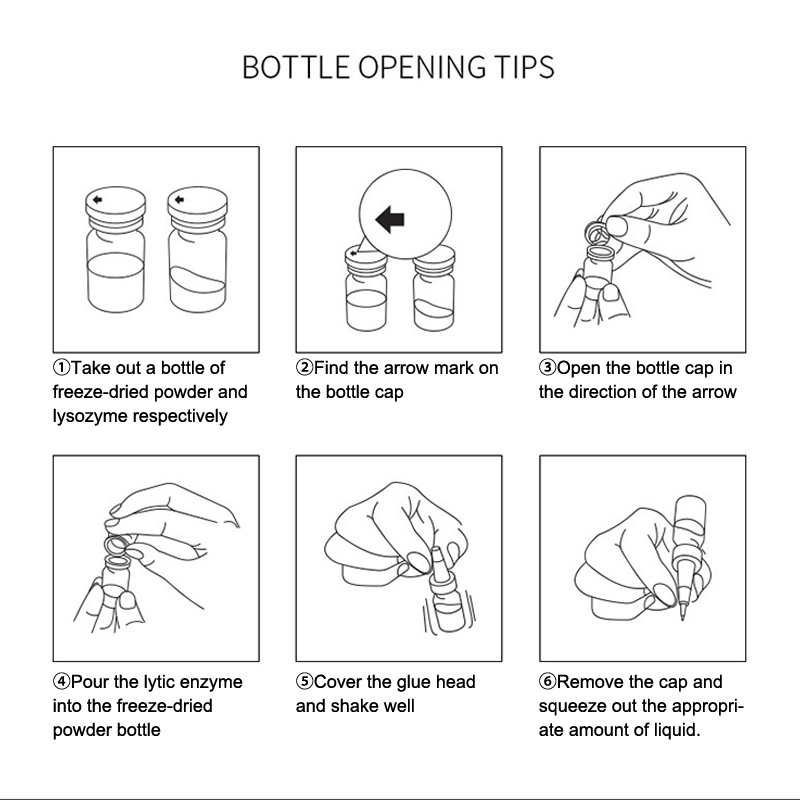 BOTTLE OPENING TIPS

①Take out a bottle of freeze-dried powder and lysozyme respectively

②Find the arrow mark on the bottle cap

③Open the bottle cap in the direction of the arrow

④Pour the lytic enzyme into the freeze-dried powder bottle

⑤Cover the glue head and shake well

⑥Remove the cap and squeeze out the appropriate amount of liquid.