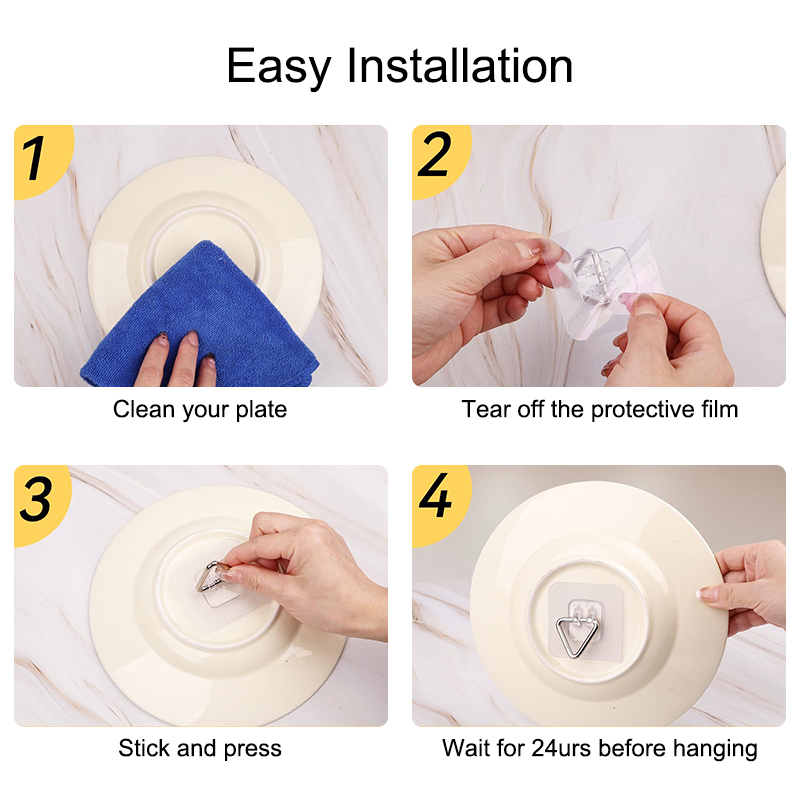 Easy Installation

1

Clean your plate

2

Tear off the protective film

3

Stick and press

4

Wait for 24urs before hanging