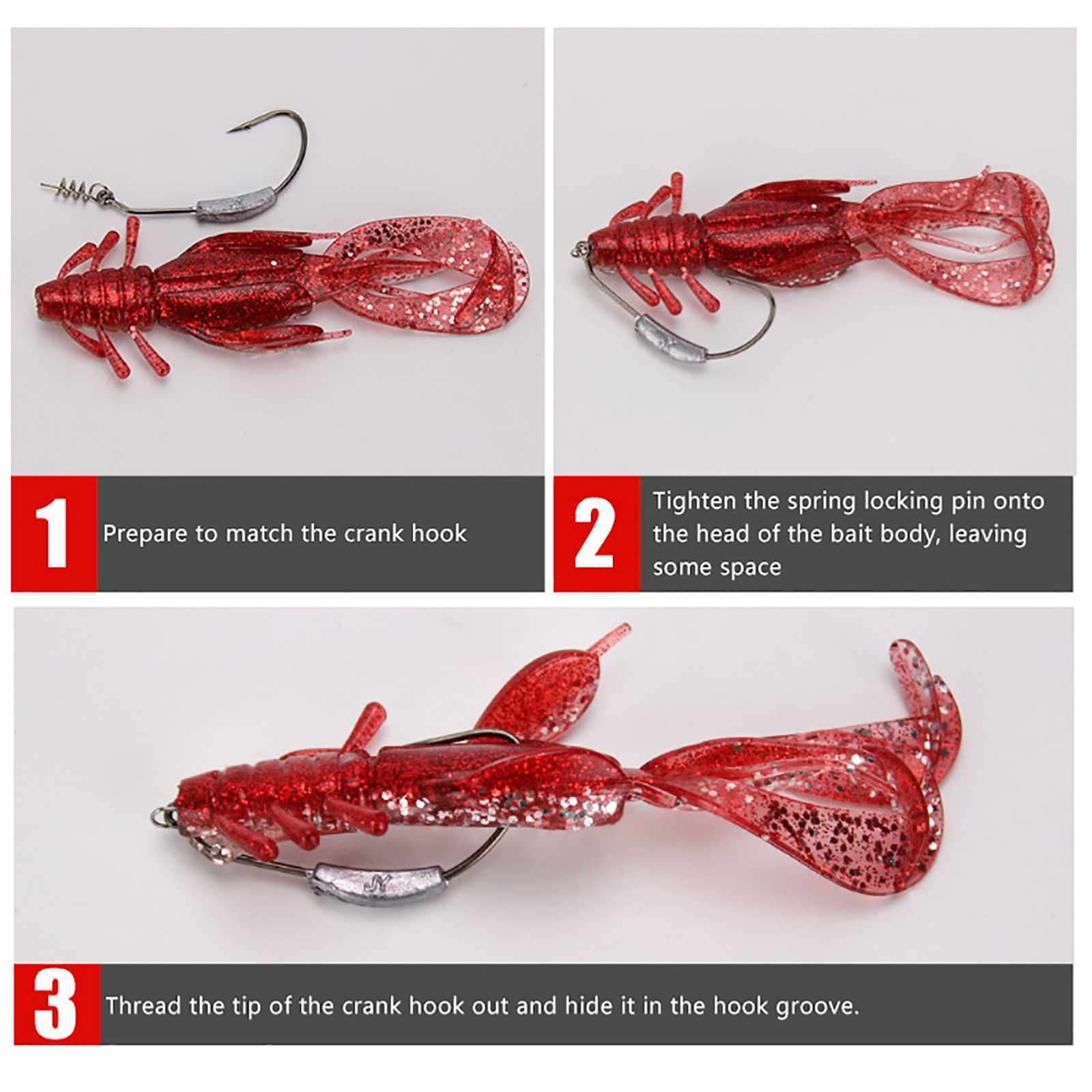 1 Prepare to match the crank hook

2 Tighten the spring locking pin onto the head of the bait body, leaving some space

3 Thread the tip of the crank hook out and hide it in the hook groove.