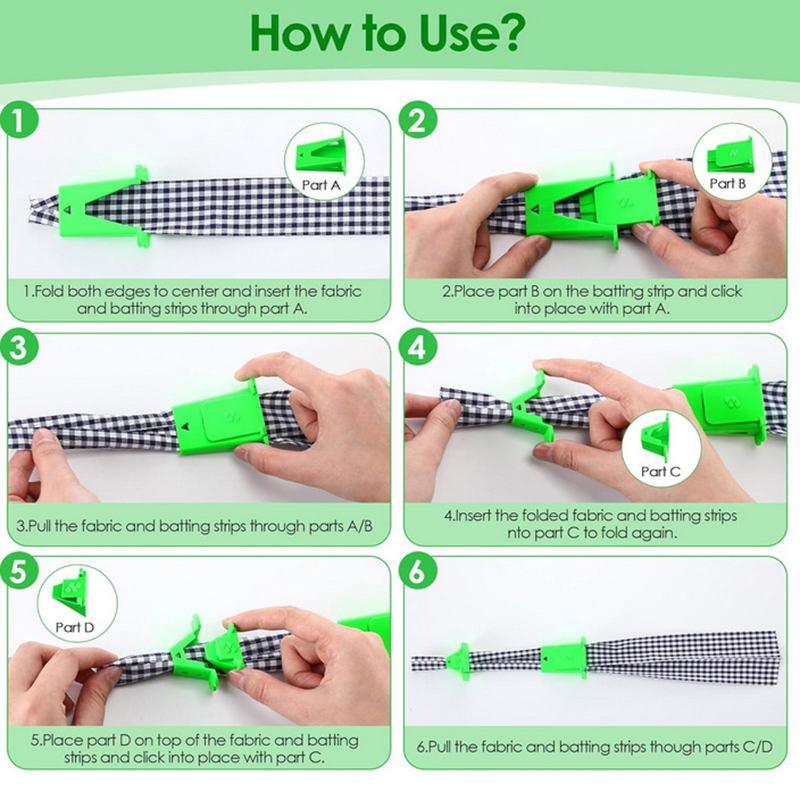 How to Use?

1

Part A

1.Fold both edges to center and insert the fabric and batting strips through part A.

2

Part B

2.Place part B on the batting strip and click into place with part A.

3

3.Pull the fabric and batting strips through parts A/B

4

Part C

4.Insert the folded fabric and batting strips nto part C to fold again.

5

Part D

5.Place part D on top of the fabric and batting strips and click into place with part C.

6

6.Pull the fabric and batting strips though parts C/D