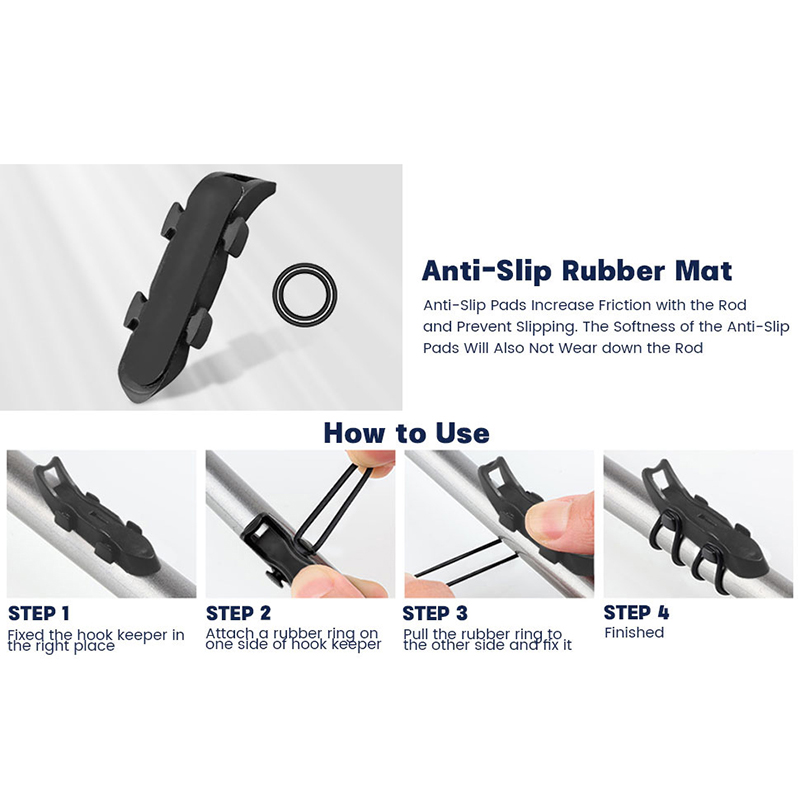 Anti-Slip Rubber Mat

Anti-Slip Pads Increase Friction with the Rod and Prevent Slipping. The Softness of the Anti-Slip Pads Will Also Not Wear down the Rod

How to Use

STEP 1
Fixed the hook keeper in the right place

STEP 2
Attach a rubber ring on one side of hook keeper

STEP 3
Pull the rubber ring to the other side and fix it

STEP 4
Finished