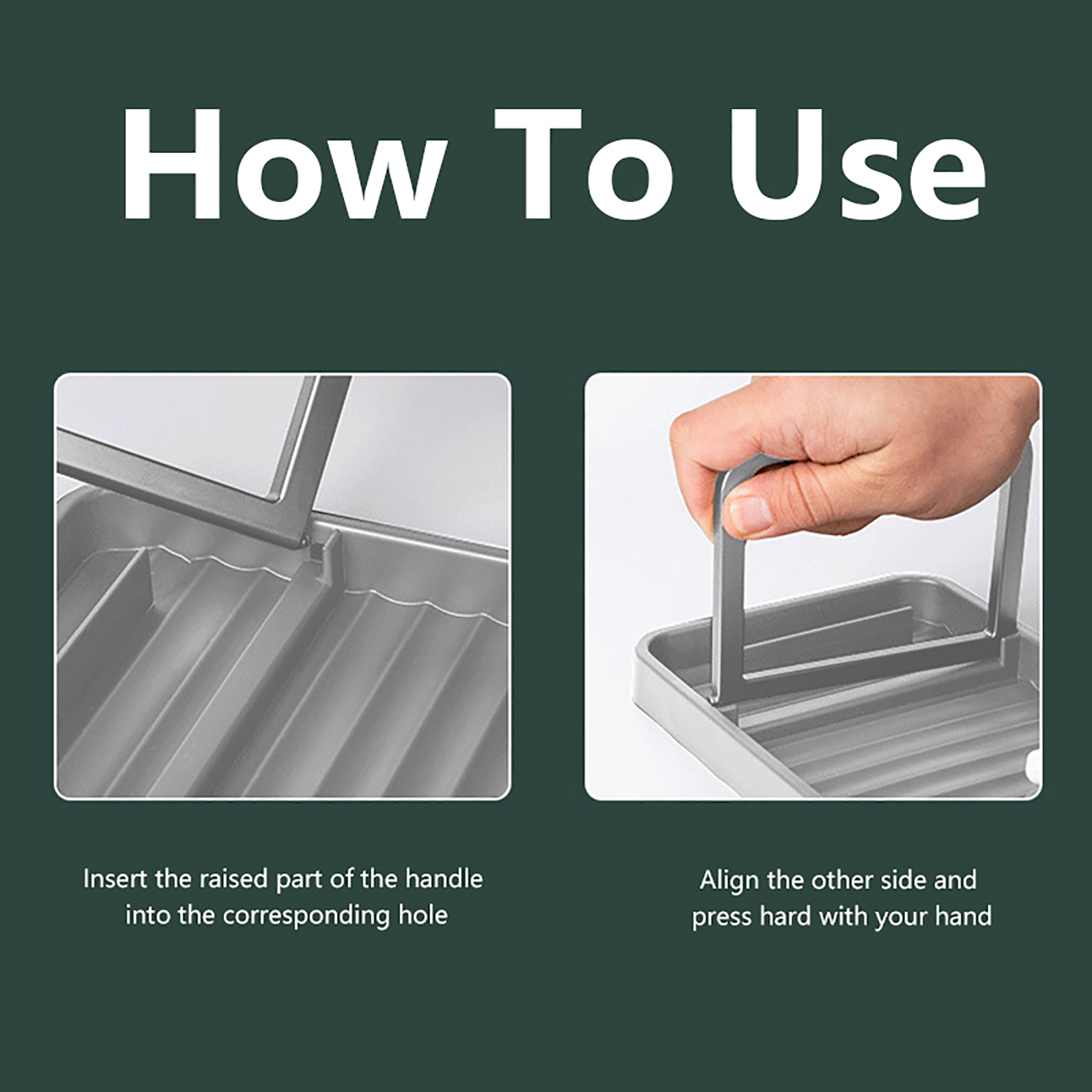 How To Use

Insert the raised part of the handle into the corresponding hole

Align the other side and press hard with your hand