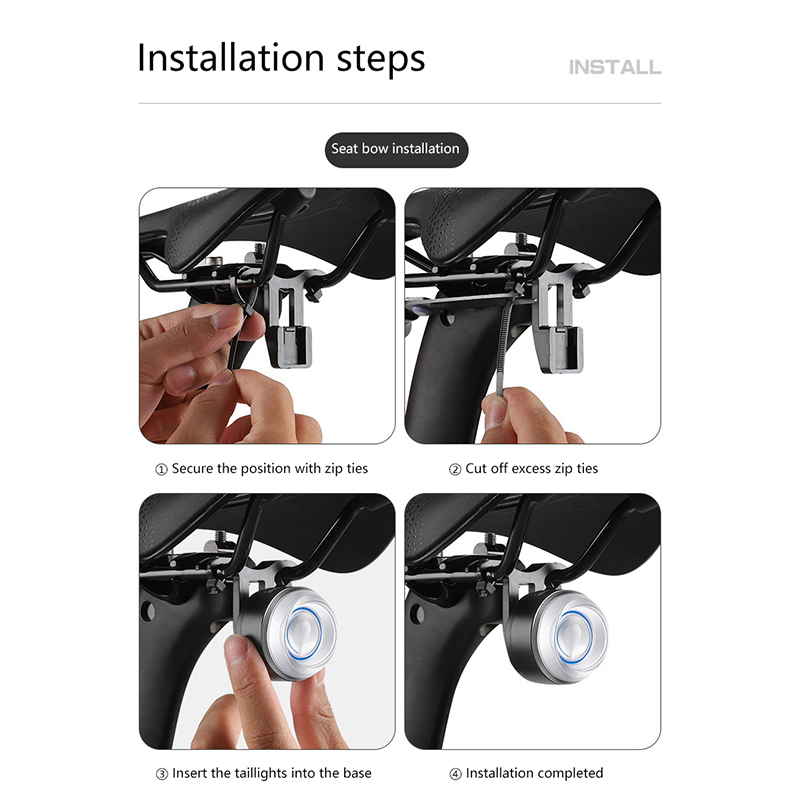 Installation steps

INSTALL

Seat bow installation

① Secure the position with zip ties

② Cut off excess zip ties

③ Insert the taillights into the base

④ Installation completed