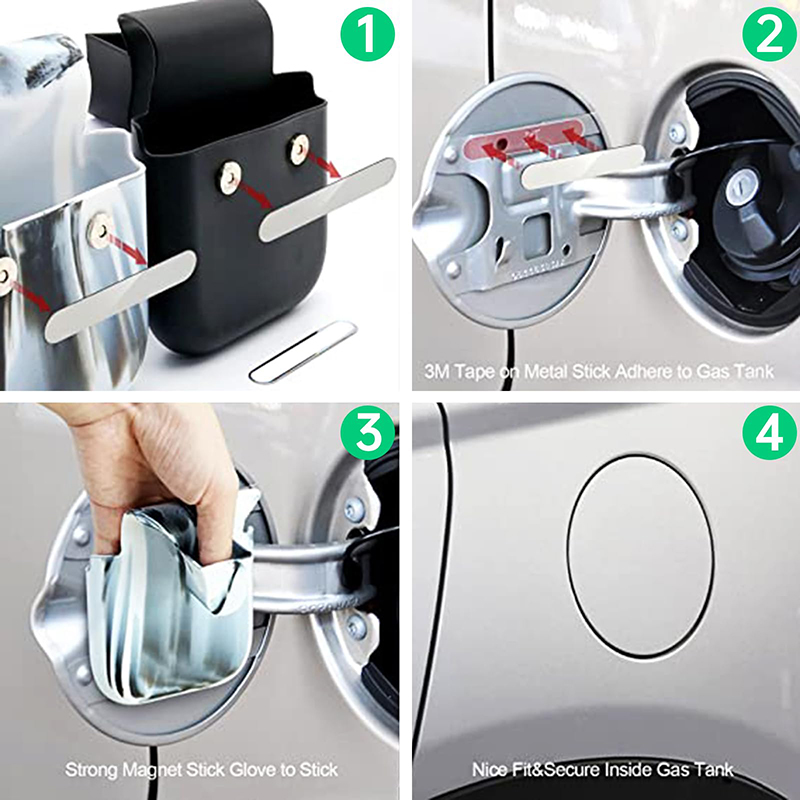 1

2

3M Tape on Metal Stick Adhere to Gas Tank

3

Strong Magnet Stick Glove to Stick

4

Nice Fit&Secure Inside Gas Tank