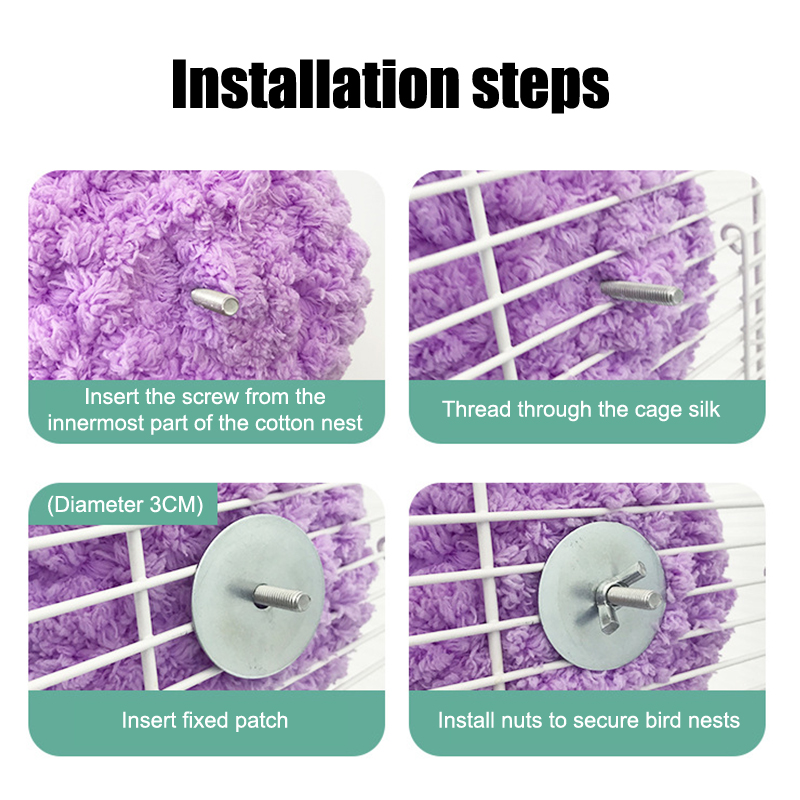 Installation steps

Insert the screw from the innermost part of the cotton nest

Thread through the cage silk

(Diameter 3CM)

Insert fixed patch

Install nuts to secure bird nests