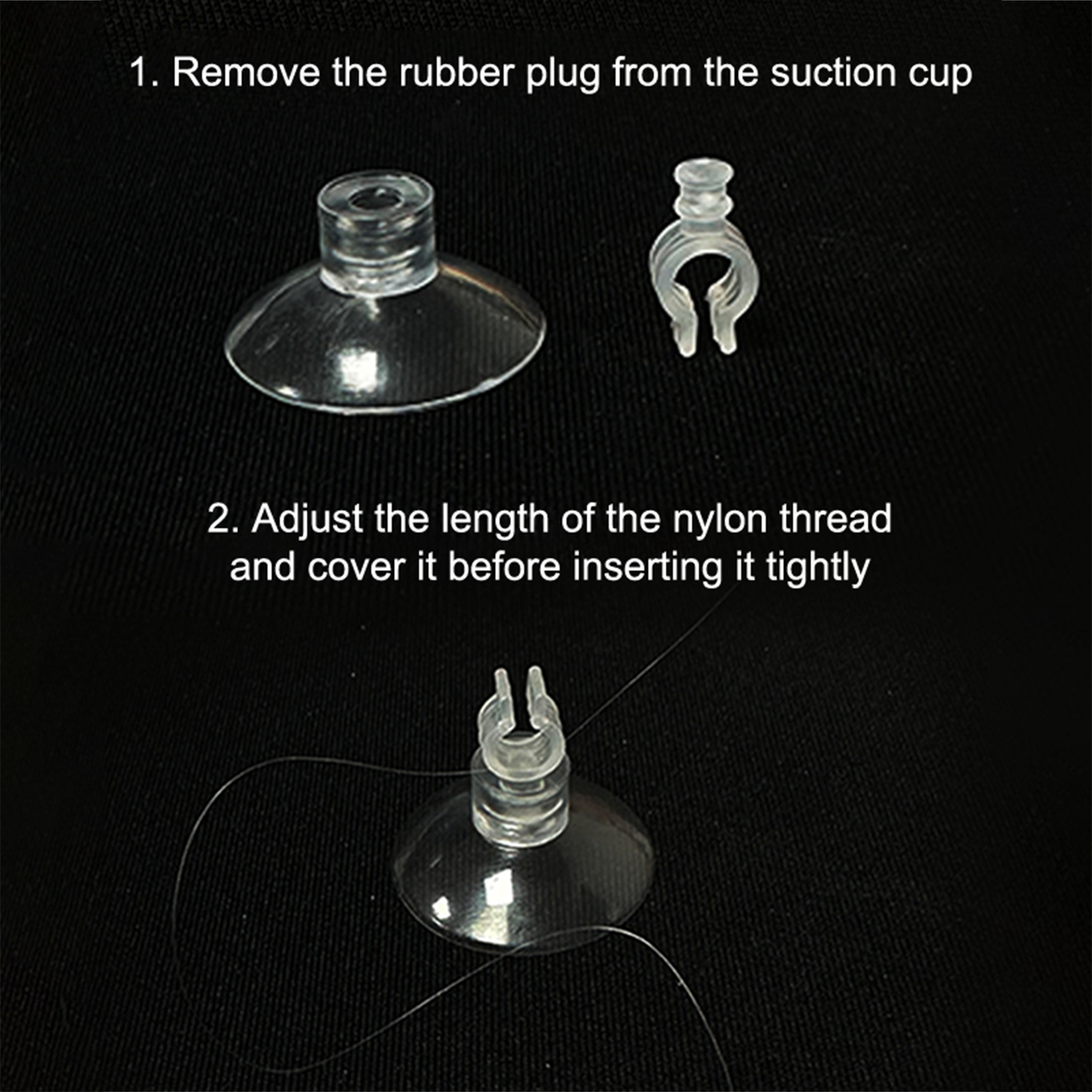 1. Remove the rubber plug from the suction cup

2. Adjust the length of the nylon thread and cover it before inserting it tightly