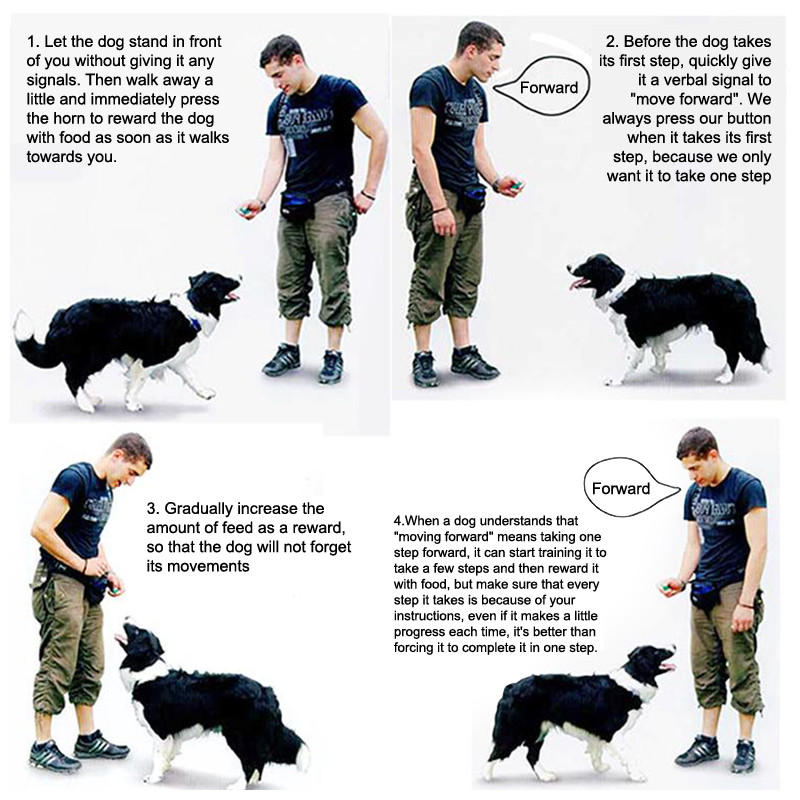 1. Let the dog stand in front of you without giving it any signals. Then walk away a little and immediately press the horn to reward the dog with food as soon as it walks towards you.

Forward

2. Before the dog takes its first step, quickly give it a verbal signal to "move forward". We always press our button when it takes its first step, because we only want it to take one step

3. Gradually increase the amount of feed as a reward, so that the dog will not forget its movements

Forward

4.When a dog understands that "moving forward" means taking one step forward, it can start training it to take a few steps and then reward it with food, but make sure that every step it takes is because of your instructions, even if it makes a little progress each time, it's better than forcing it to complete it in one step.