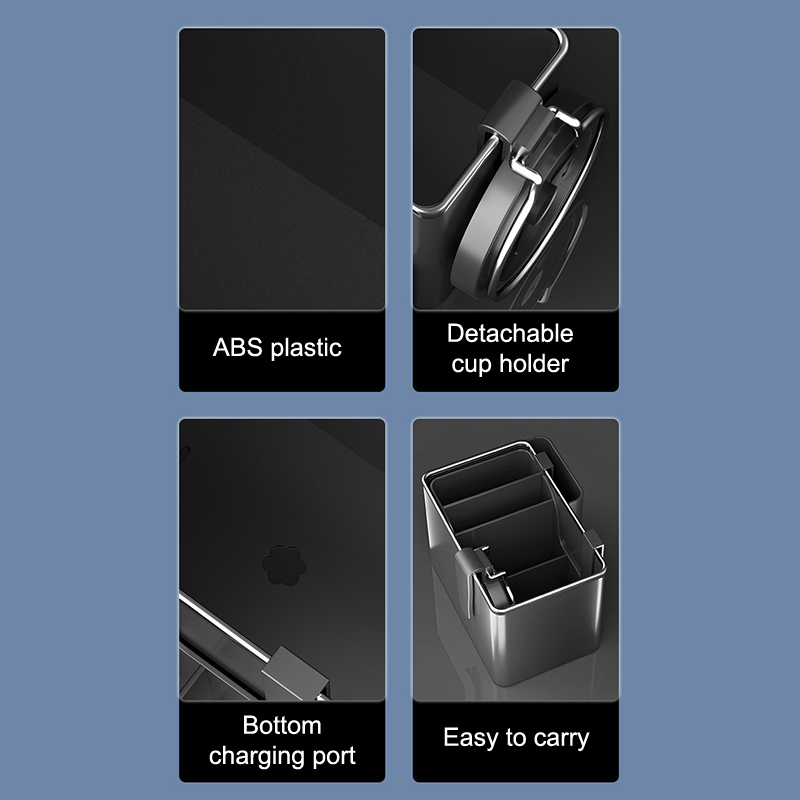 ABS plastic

Detachable cup holder

Bottom charging port

Easy to carry