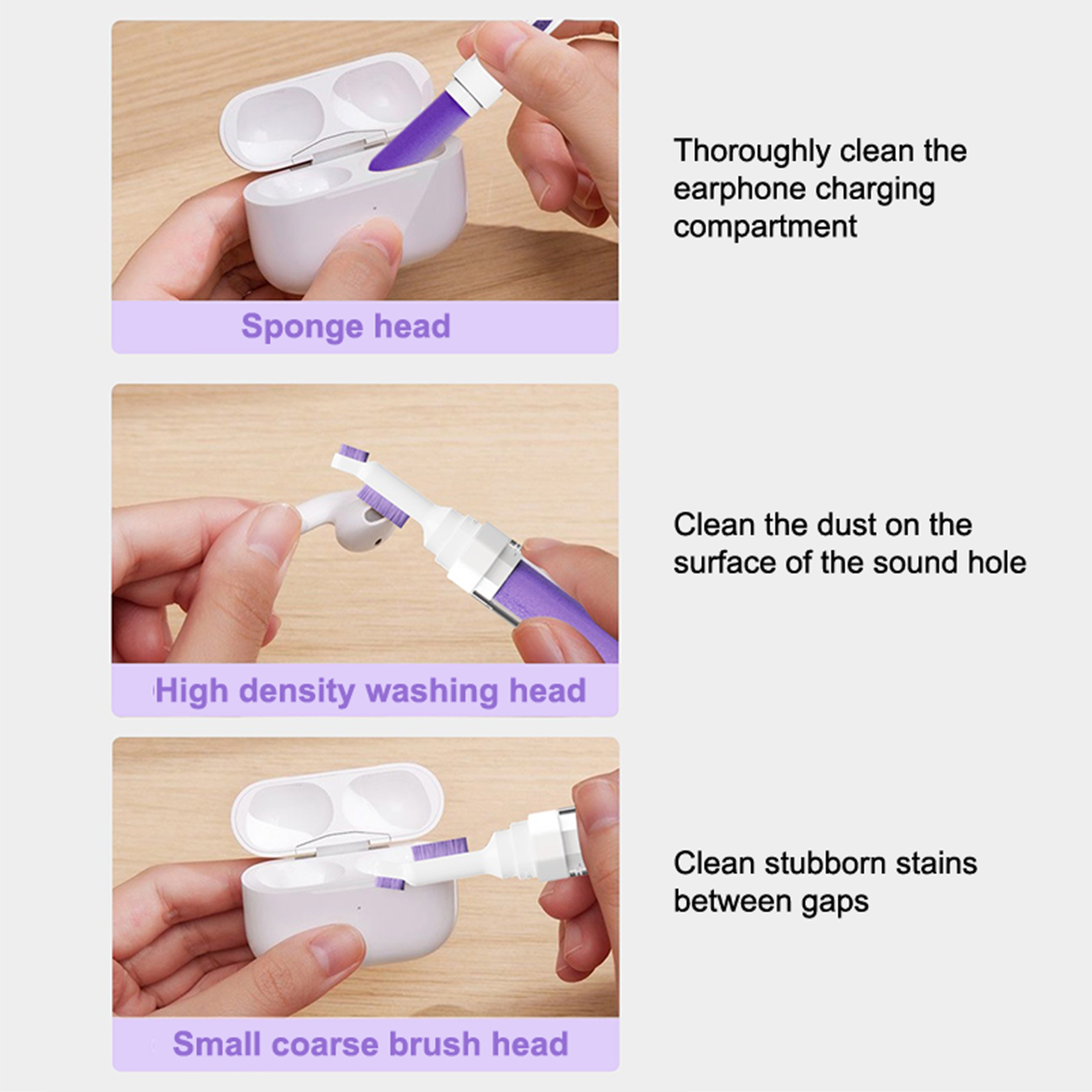 Sponge head

Thoroughly clean the earphone charging compartment

High density washing head

Clean the dust on the surface of the sound hole

Small coarse brush head

Clean stubborn stains between gaps