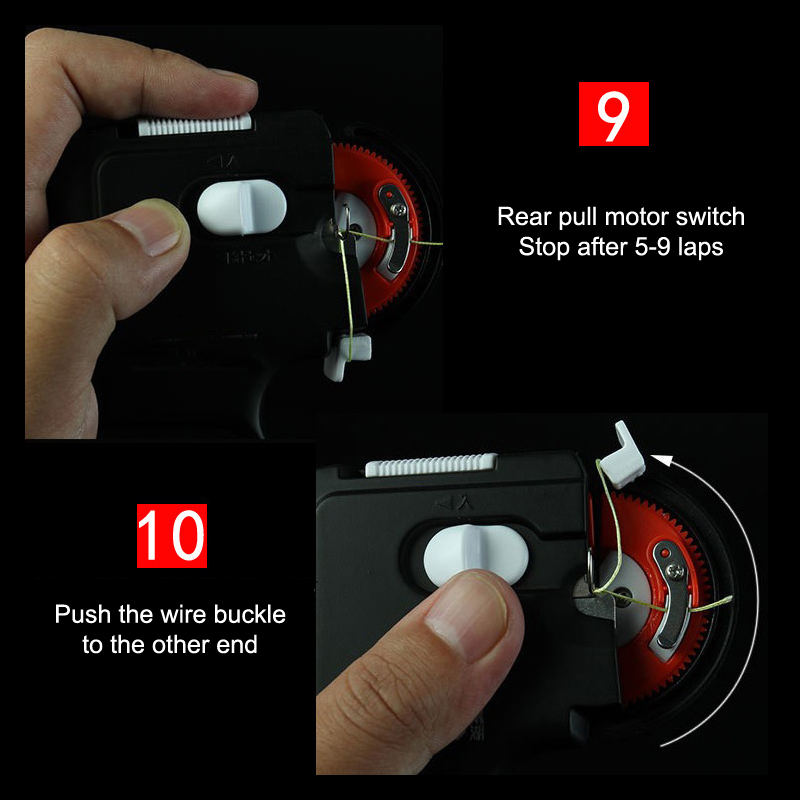 9

Rear pull motor switch
Stop after 5-9 laps

10

Push the wire buckle
to the other end