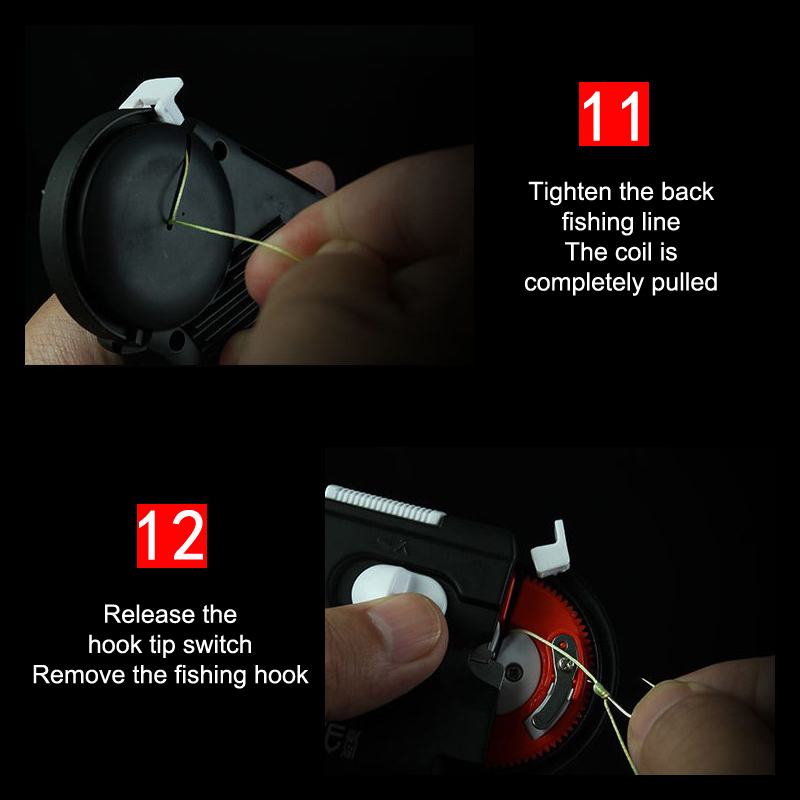 11

Tighten the back fishing line
The coil is completely pulled

12

Release the hook tip switch
Remove the fishing hook