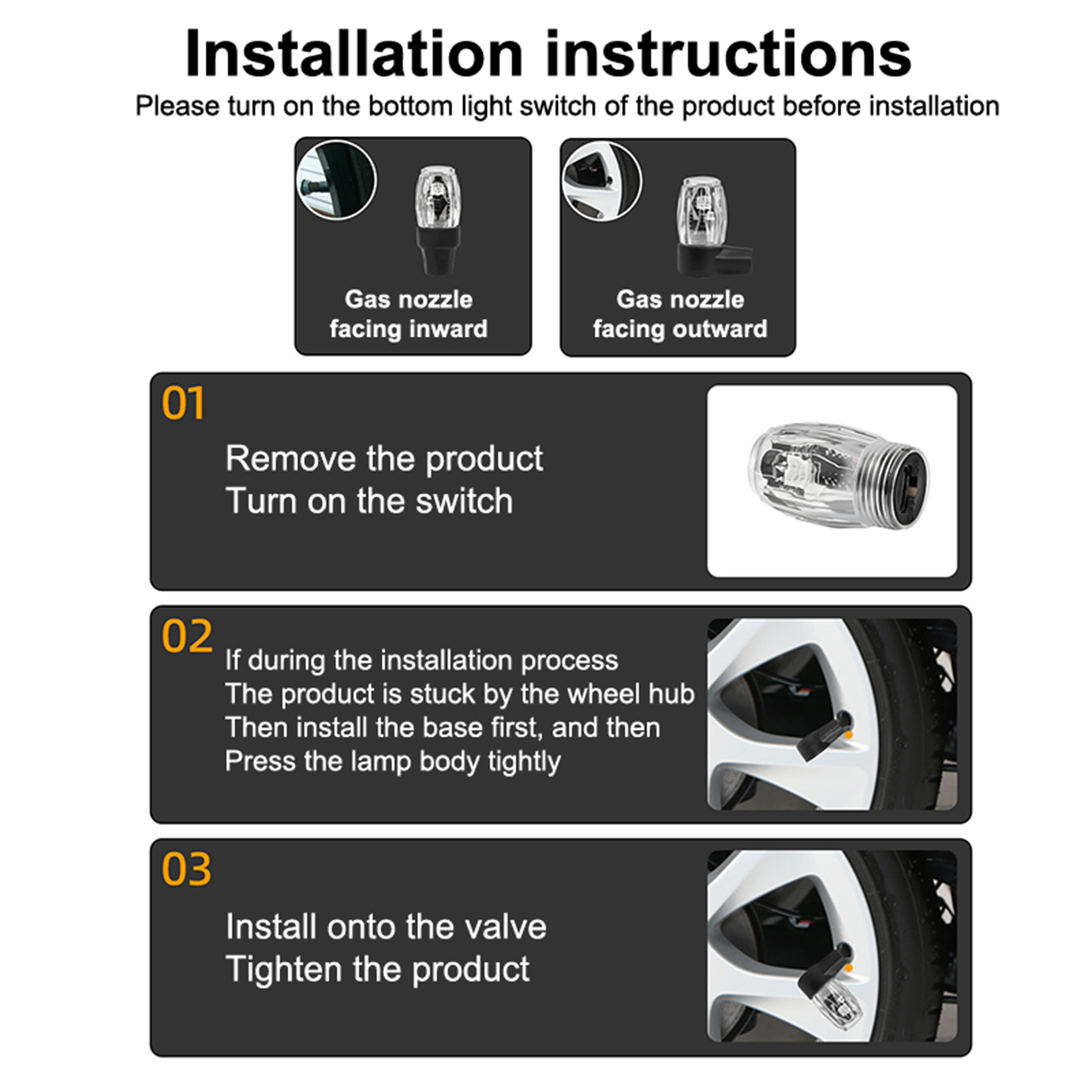 Installation instructions

Please turn on the bottom light switch of the product before installation

Gas nozzle facing inward

Gas nozzle facing outward

01

Remove the product
Turn on the switch

02

If during the installation process
The product is stuck by the wheel hub
Then install the base first, and then
Press the lamp body tightly

03

Install onto the valve
Tighten the product