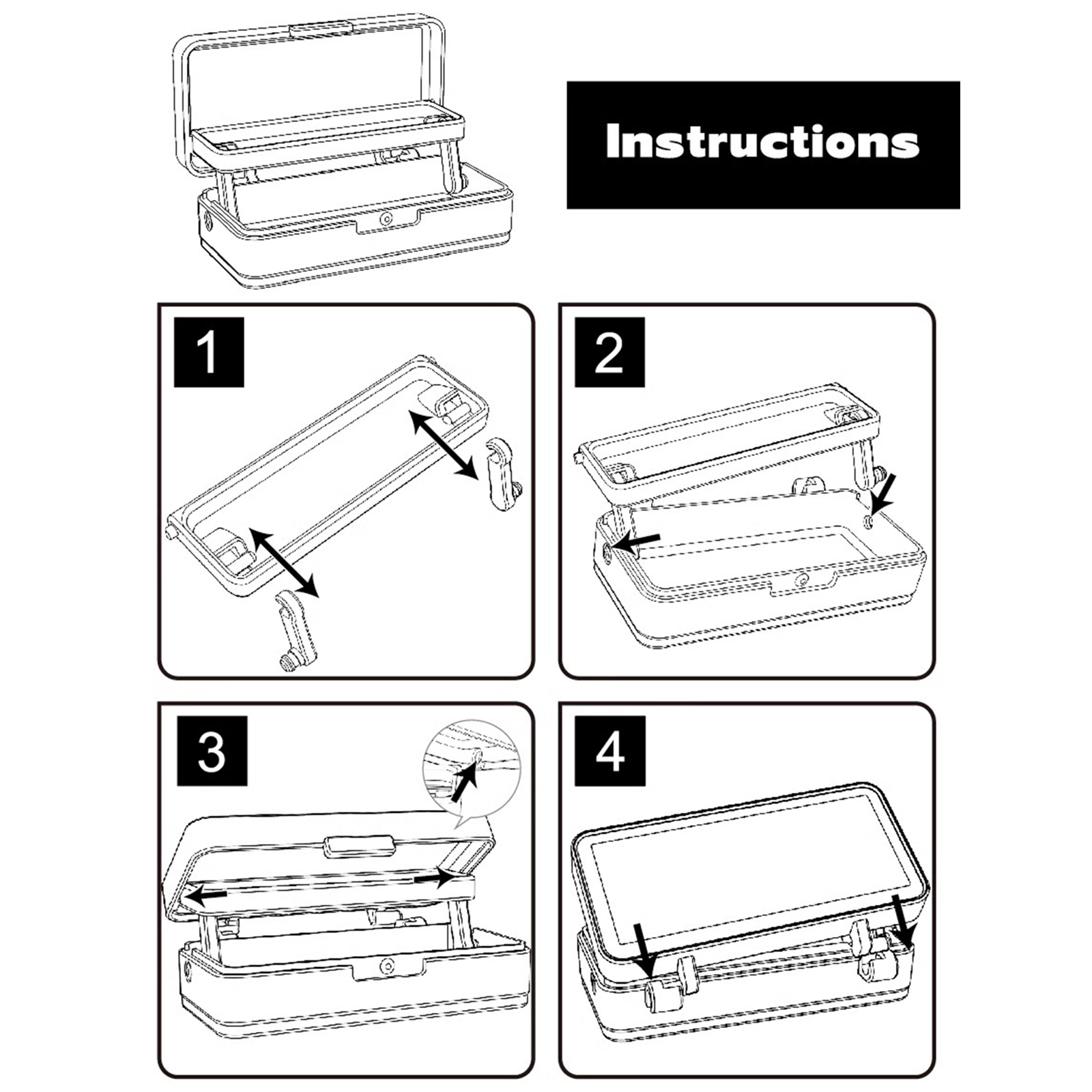 Instructions

1

2

3

4