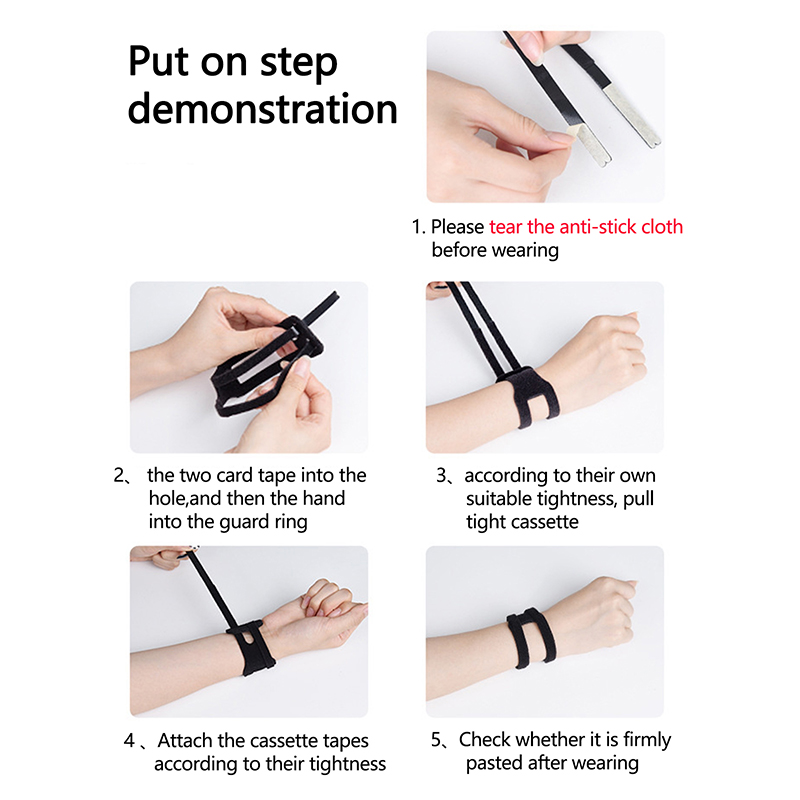 Put on step demonstration

1. Please tear the anti-stick cloth before wearing

2、 the two card tape into the hole,and then the hand into the guard ring

3、according to their own suitable tightness, pull tight cassette

4 、Attach the cassette tapes according to their tightness

5、Check whether it is firmly pasted after wearing