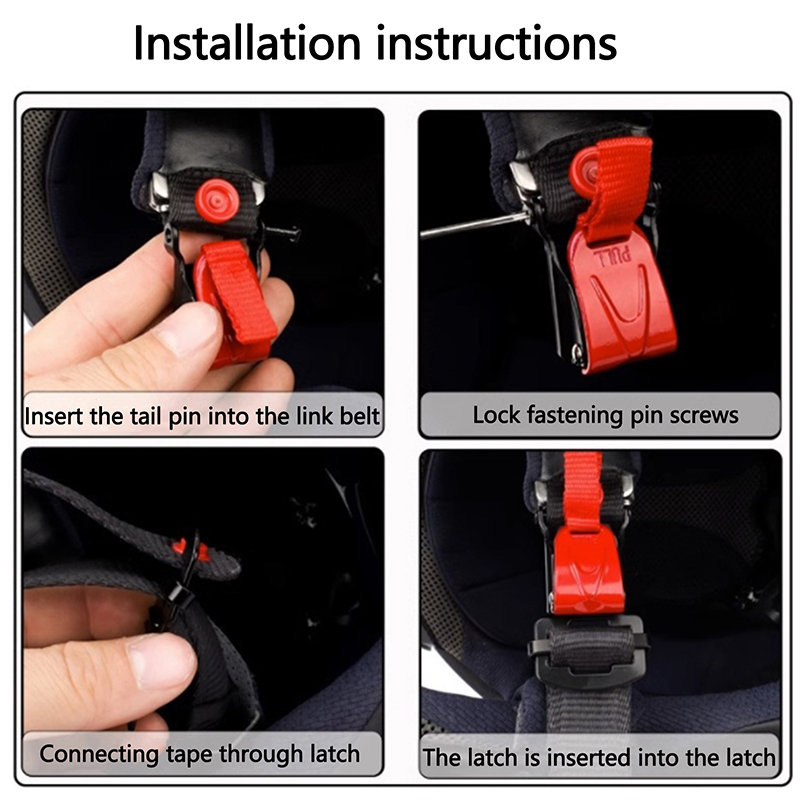 Installation instructions

Insert the tail pin into the link belt

PULL

Lock fastening pin screws

Connecting tape through latch

The latch is inserted into the latch