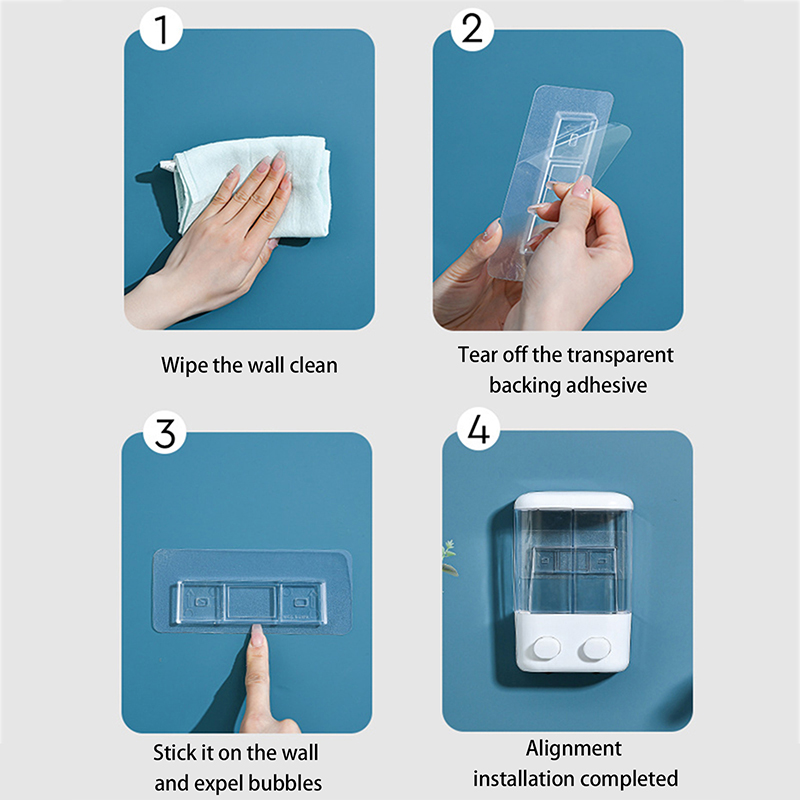 1

Wipe the wall clean

2

Tear off the transparent backing adhesive

3

Stick it on the wall and expel bubbles

4

Alignment installation completed