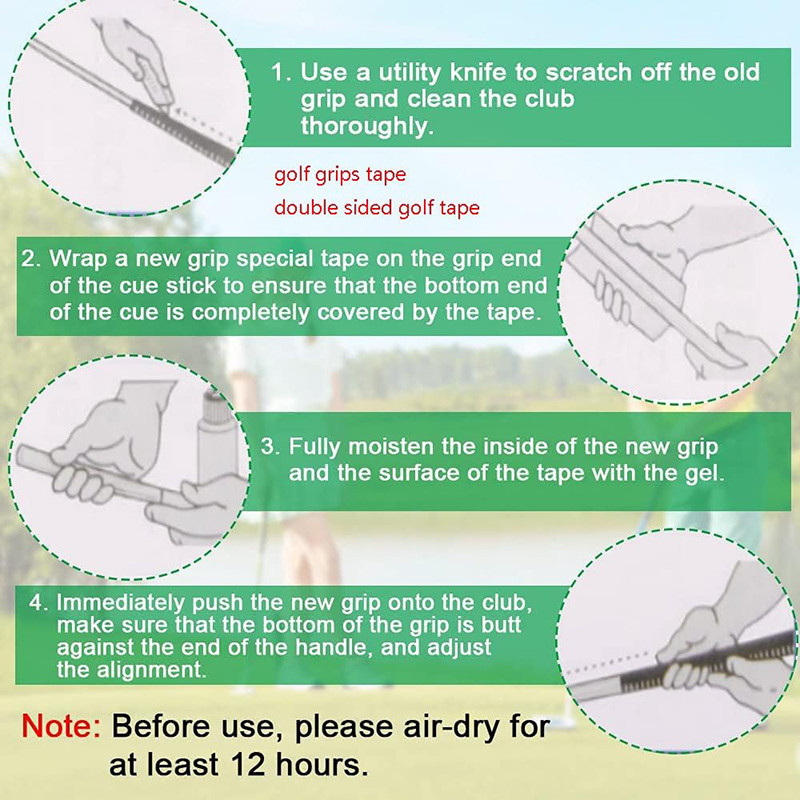 1. Use a utility knife to scratch off the old grip and clean the club thoroughly.

golf grips tape

double sided golf tape

2. Wrap a new grip special tape on the grip end of the cue stick to ensure that the bottom end of the cue is completely covered by the tape.

3. Fully moisten the inside of the new grip and the surface of the tape with the gel.

4. Immediately push the new grip onto the club, make sure that the bottom of the grip is butt against the end of the handle, and adjust the alignment.

Note: Before use, please air-dry for at least 12 hours.