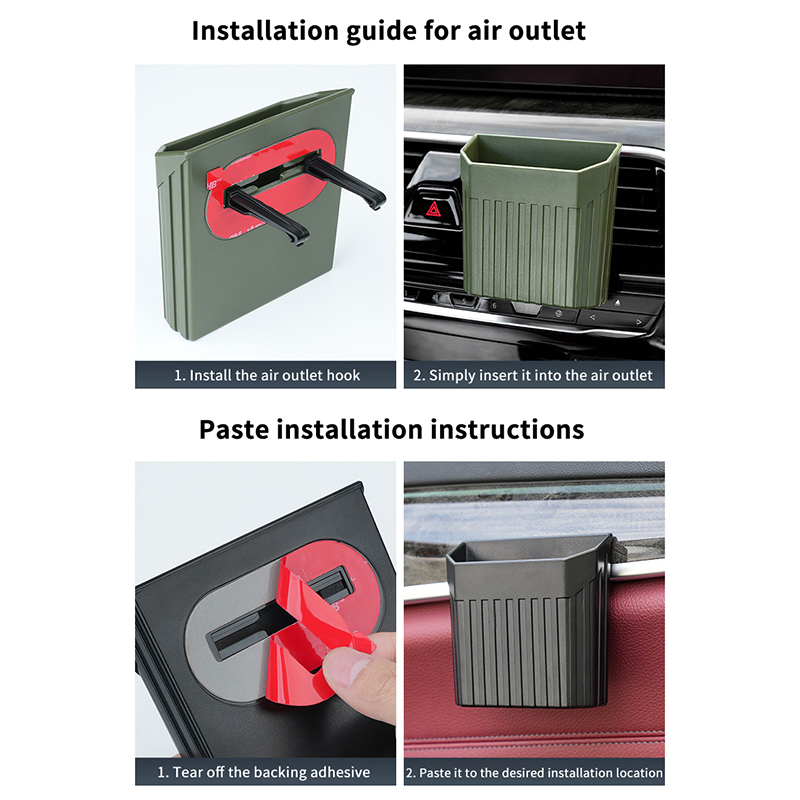 Installation guide for air outlet

1. Install the air outlet hook

2. Simply insert it into the air outlet

Paste installation instructions

1. Tear off the backing adhesive

2. Paste it to the desired installation location