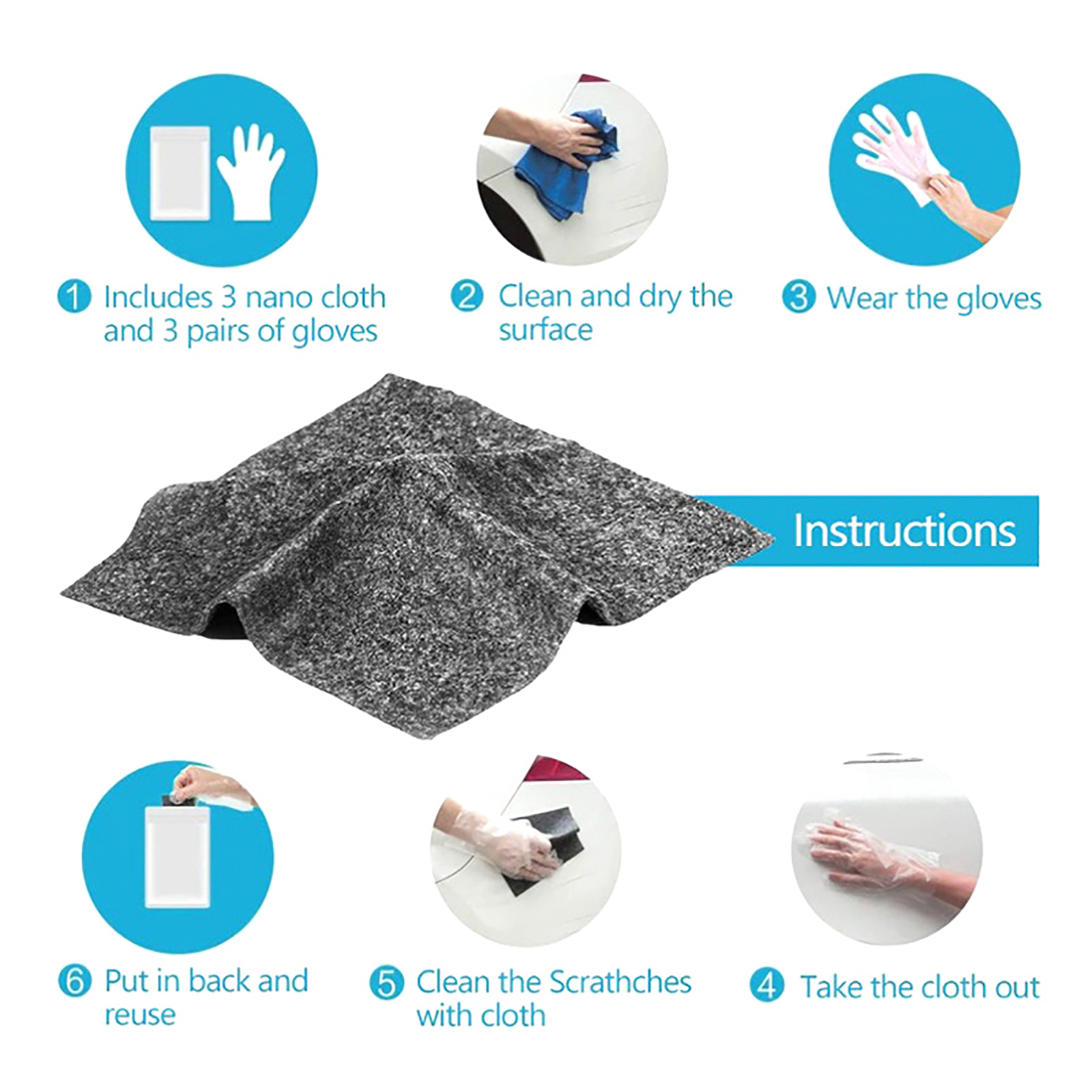 1 Includes 3 nano cloth and 3 pairs of gloves

2 Clean and dry the surface

3 Wear the gloves

Instructions

6 Put in back and reuse

5 Clean the Scrathches with cloth

4 Take the cloth out