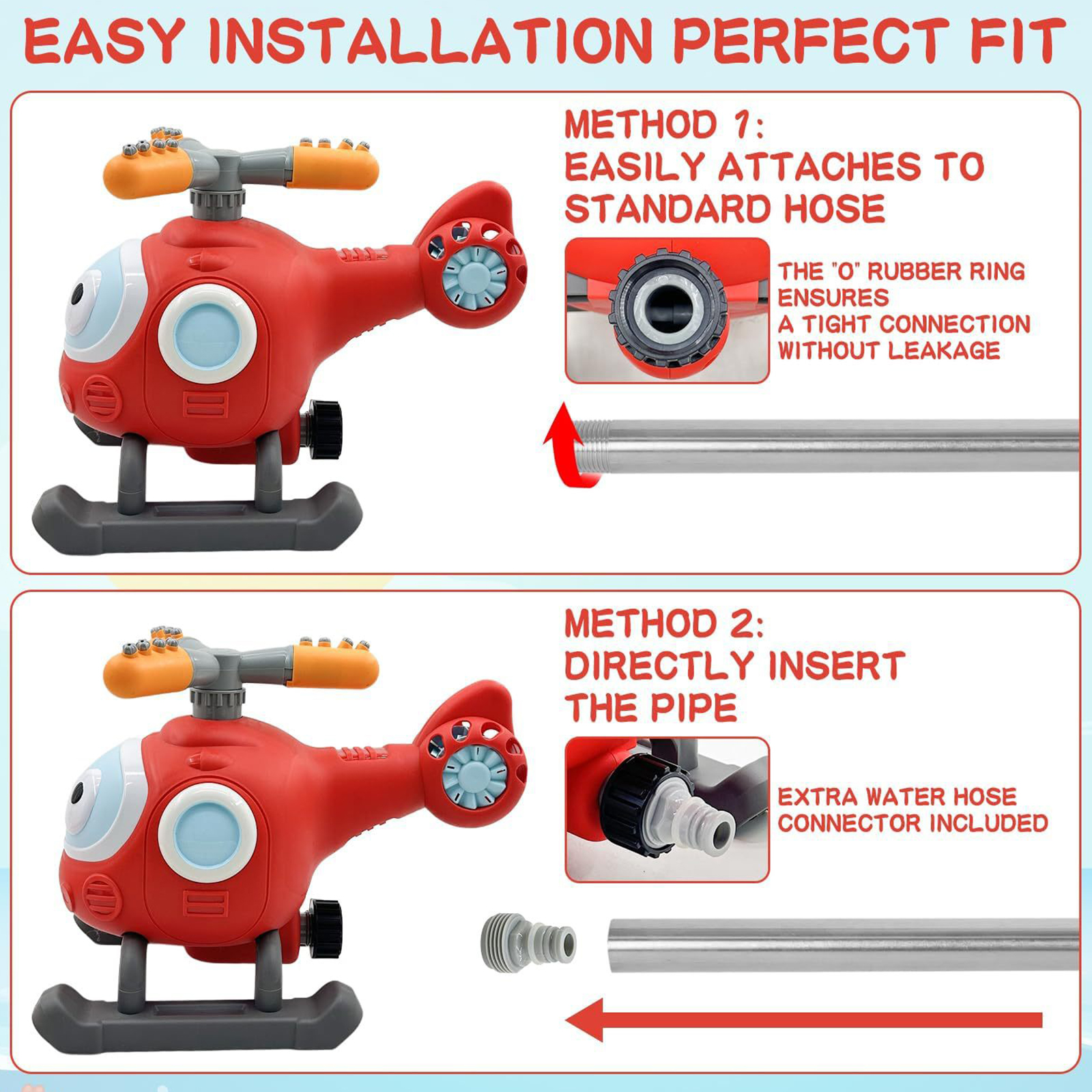 EASY INSTALLATION PERFECT FIT

METHOD 1:
EASILY ATTACHES TO STANDARD HOSE

THE "O" RUBBER RING ENSURES A TIGHT CONNECTION WITHOUT LEAKAGE

METHOD 2:
DIRECTLY INSERT THE PIPE

EXTRA WATER HOSE CONNECTOR INCLUDED