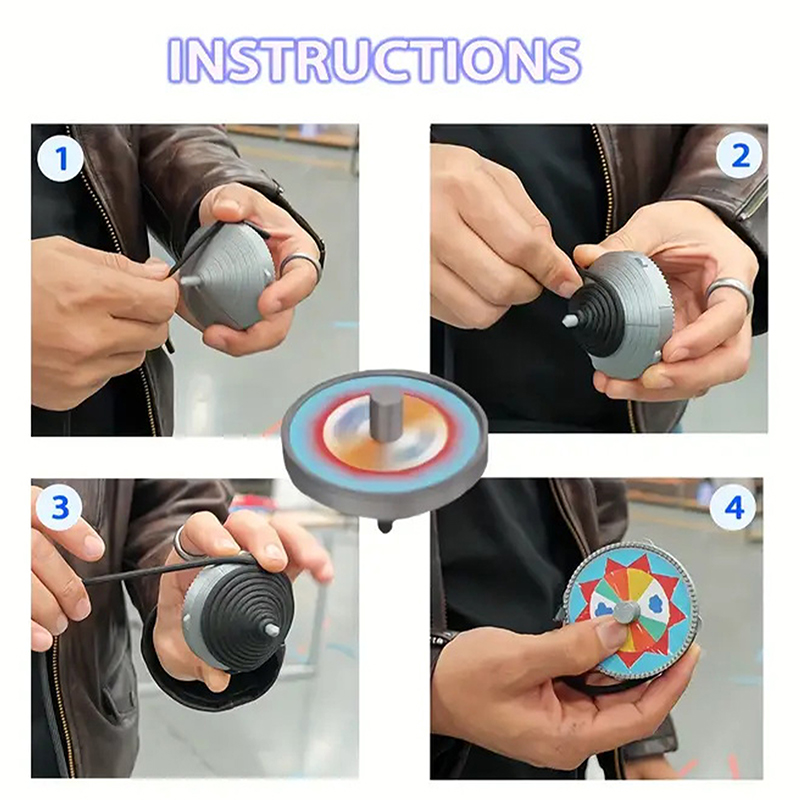 INSTRUCTIONS

1

2

3

4