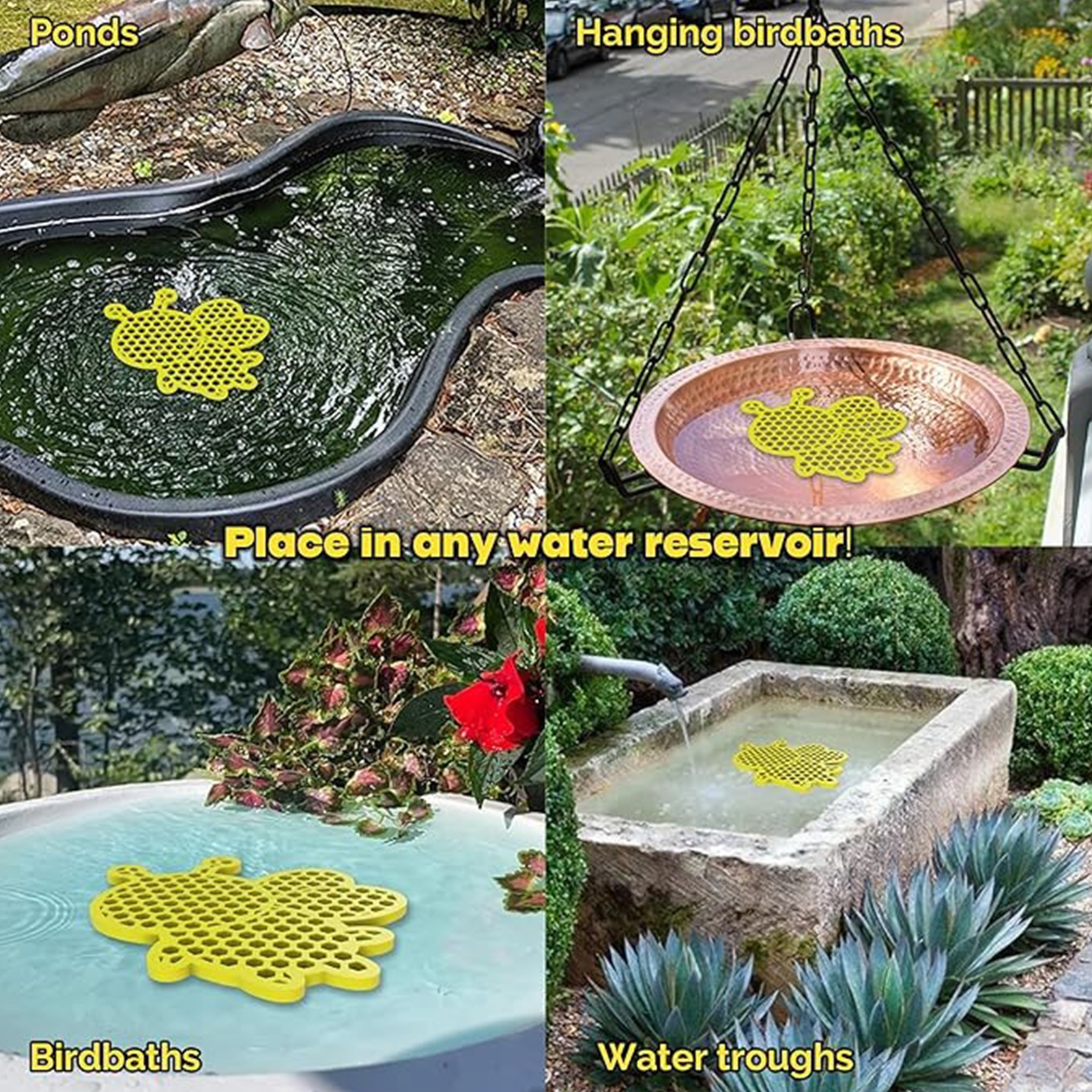 Ponds

Hanging birdbaths

Place in any water reservoir!

Birdbaths

Water troughs