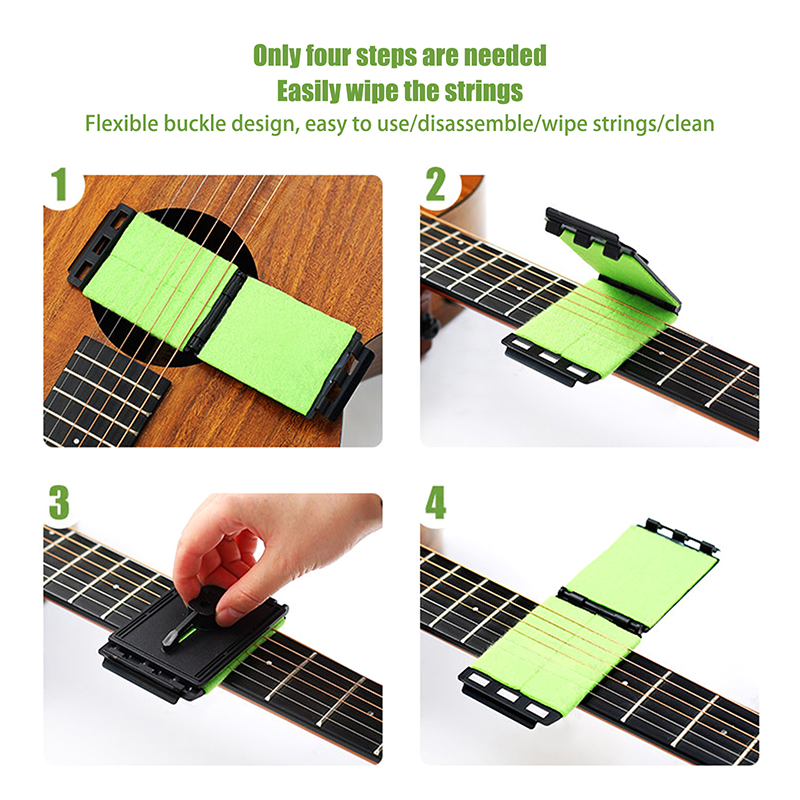 Only four steps are needed
Easily wipe the strings
Flexible buckle design, easy to use/disassemble/wipe strings/clean

1

2

3

4