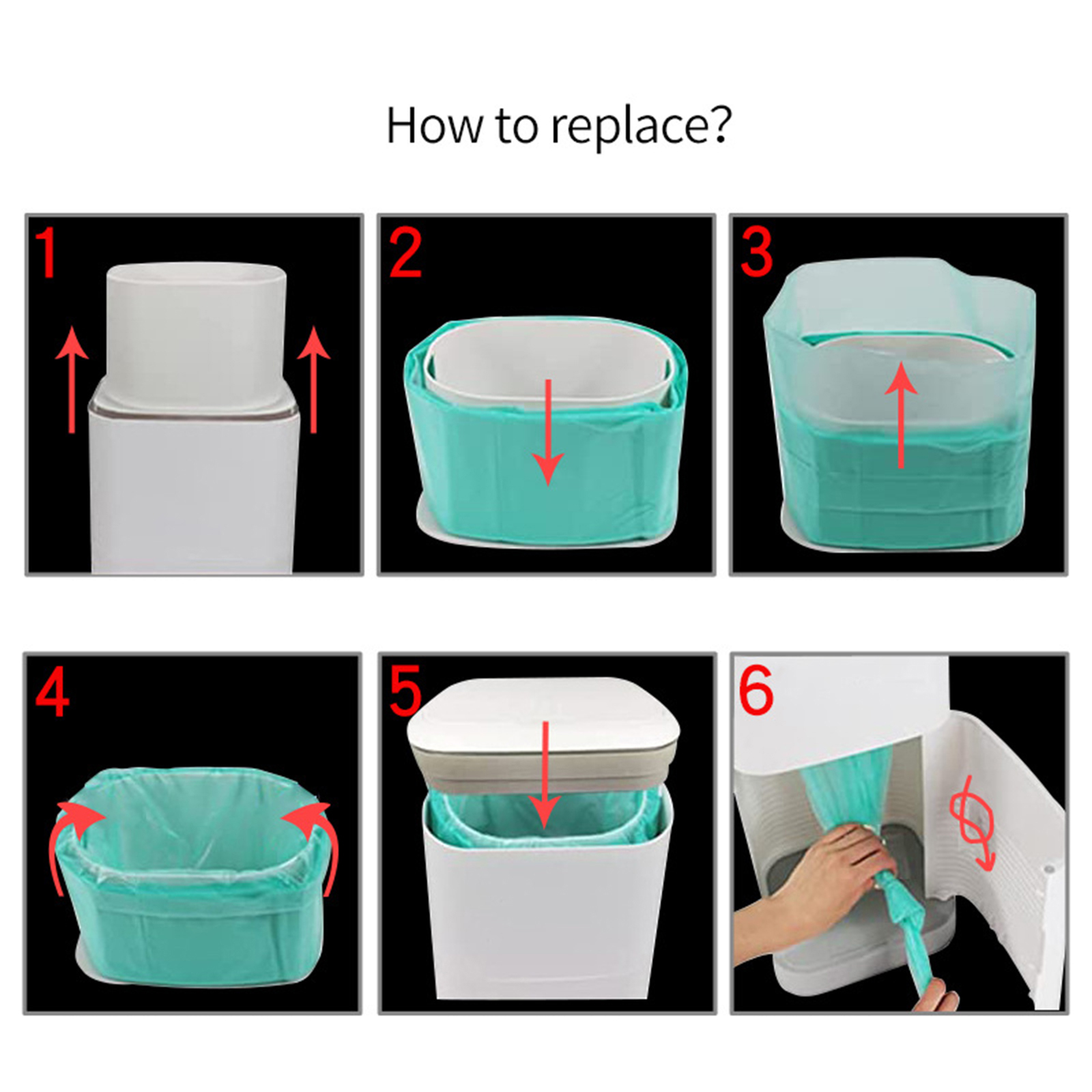 How to replace?

1

2

3

4

5

6