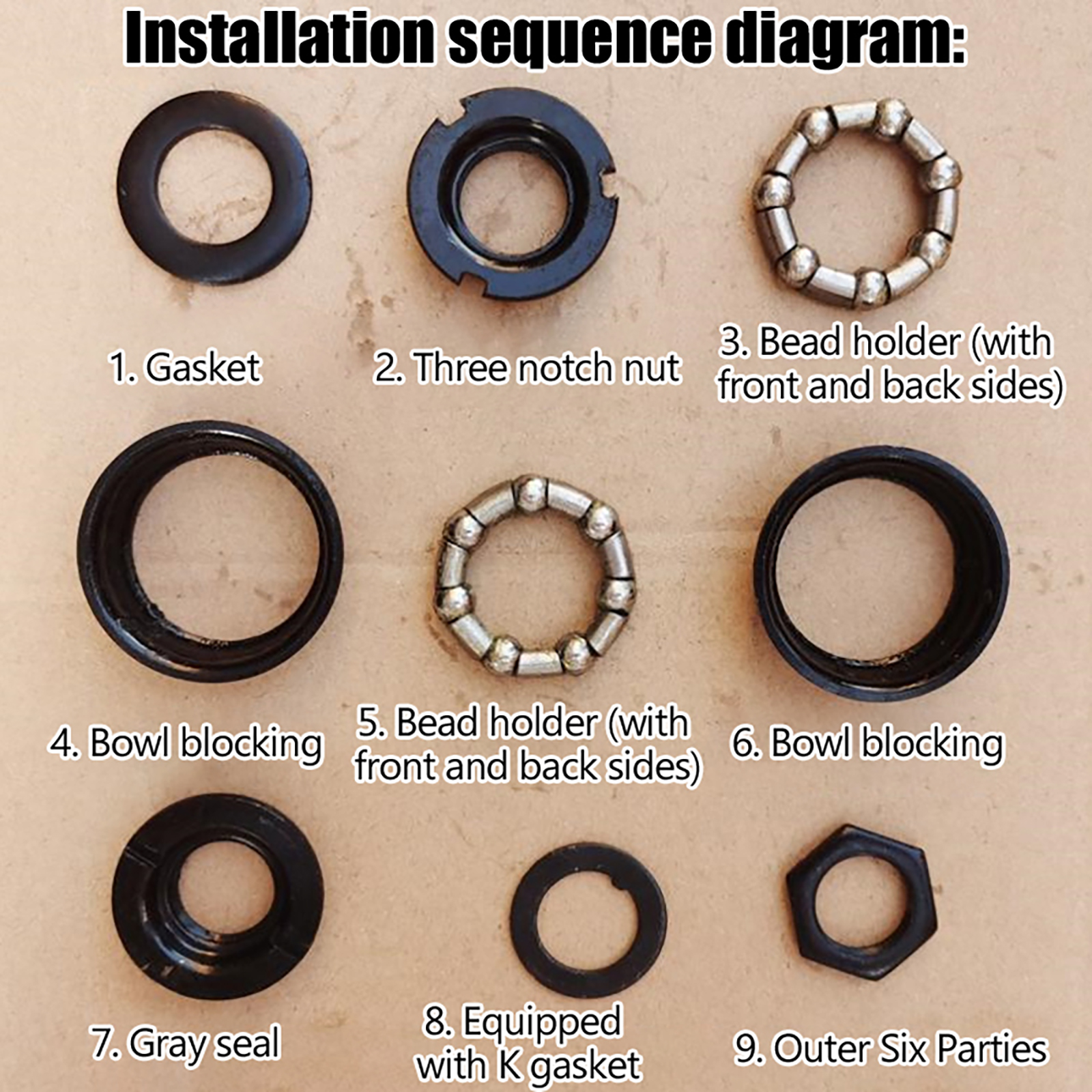 Installation sequence diagram:

1. Gasket

2. Three notch nut

3. Bead holder (with front and back sides)

4. Bowl blocking

5. Bead holder (with front and back sides)

6. Bowl blocking

7. Gray seal

8. Equipped with K gasket

9. Outer Six Parties