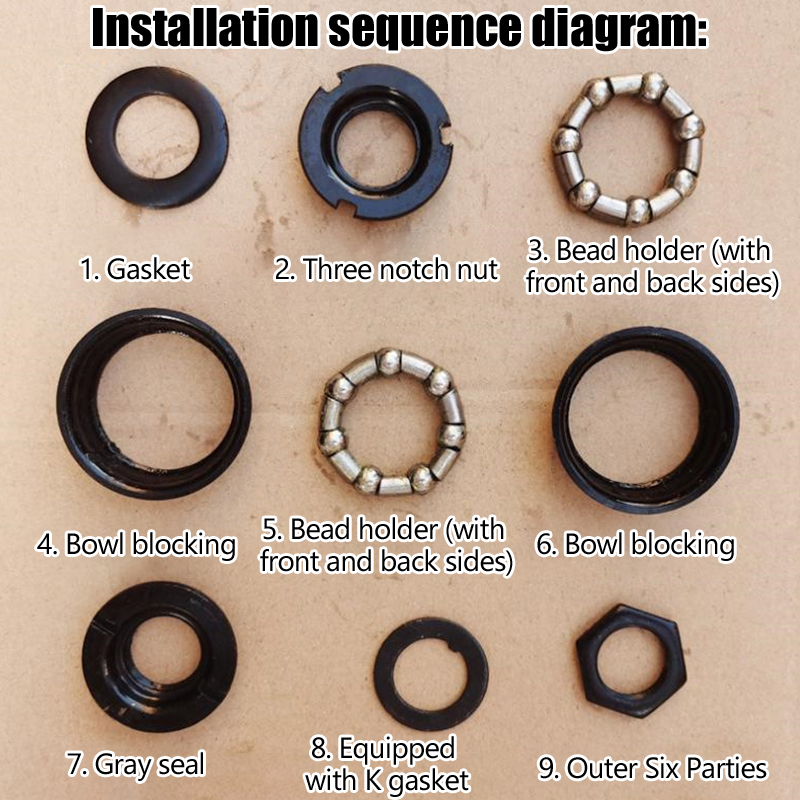 Installation sequence diagram:

1. Gasket

2. Three notch nut

3. Bead holder (with front and back sides)

4. Bowl blocking

5. Bead holder (with front and back sides)

6. Bowl blocking

7. Gray seal

8. Equipped with K gasket

9. Outer Six Parties