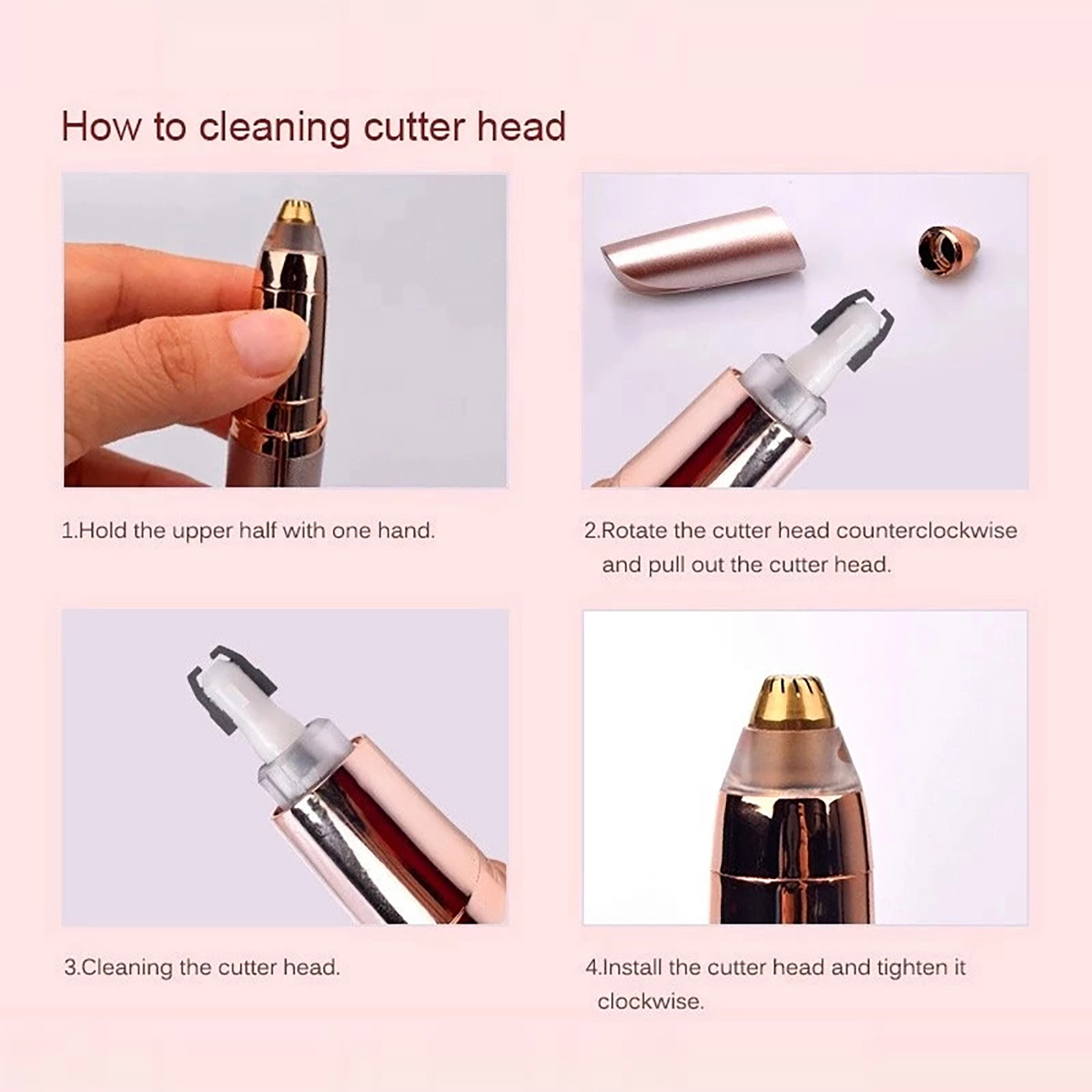 How to cleaning cutter head

1.Hold the upper half with one hand.

2.Rotate the cutter head counterclockwise and pull out the cutter head.

3.Cleaning the cutter head.

4.Install the cutter head and tighten it clockwise.