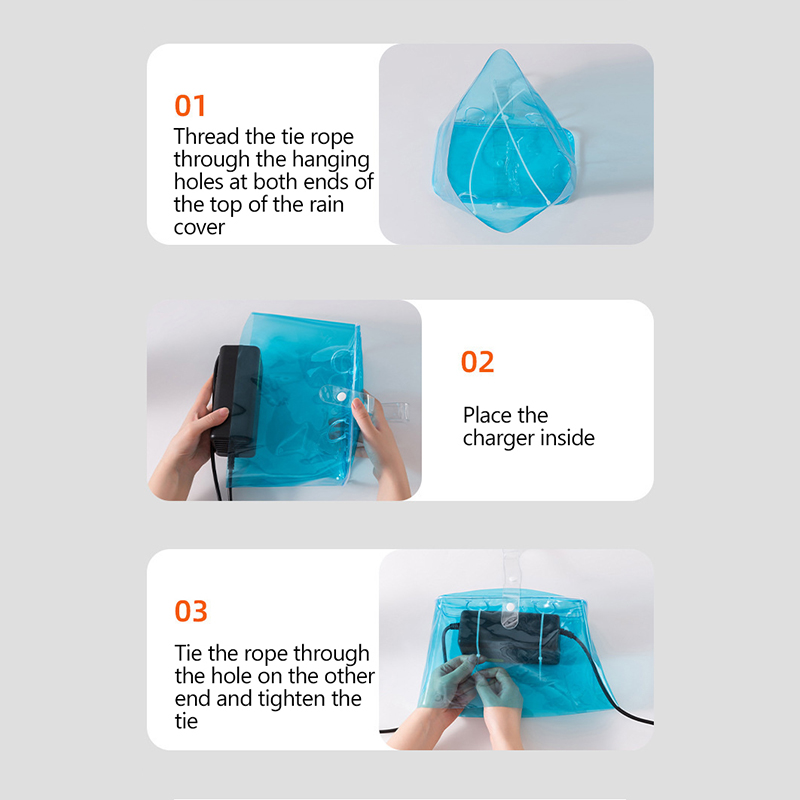 01
Thread the tie rope through the hanging holes at both ends of the top of the rain cover

02
Place the charger inside

03
Tie the rope through the hole on the other end and tighten the tie