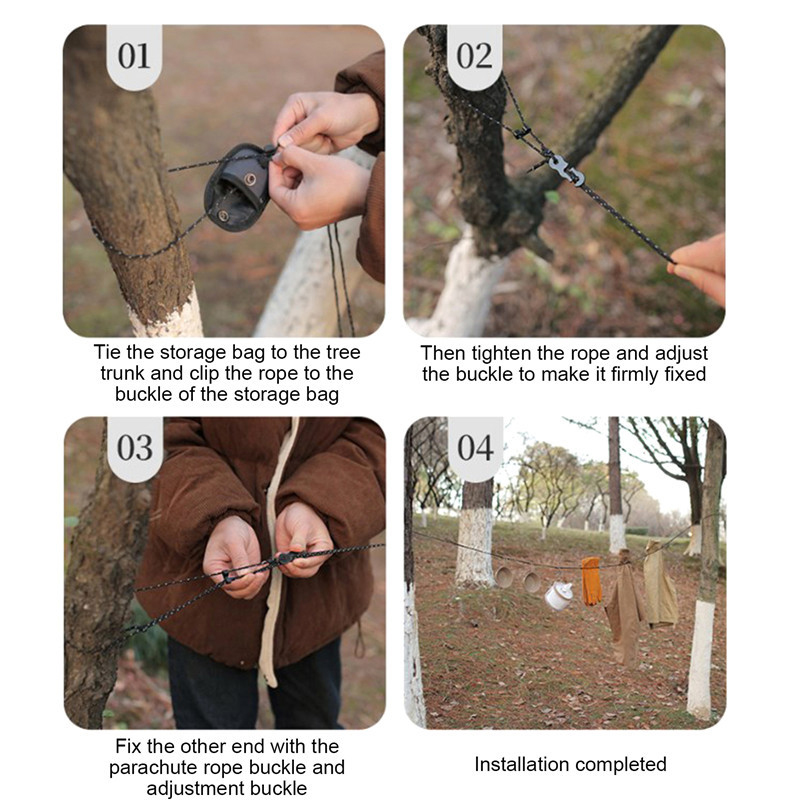 01

Tie the storage bag to the tree trunk and clip the rope to the buckle of the storage bag

02

Then tighten the rope and adjust the buckle to make it firmly fixed

03

Fix the other end with the parachute rope buckle and adjustment buckle

04

Installation completed