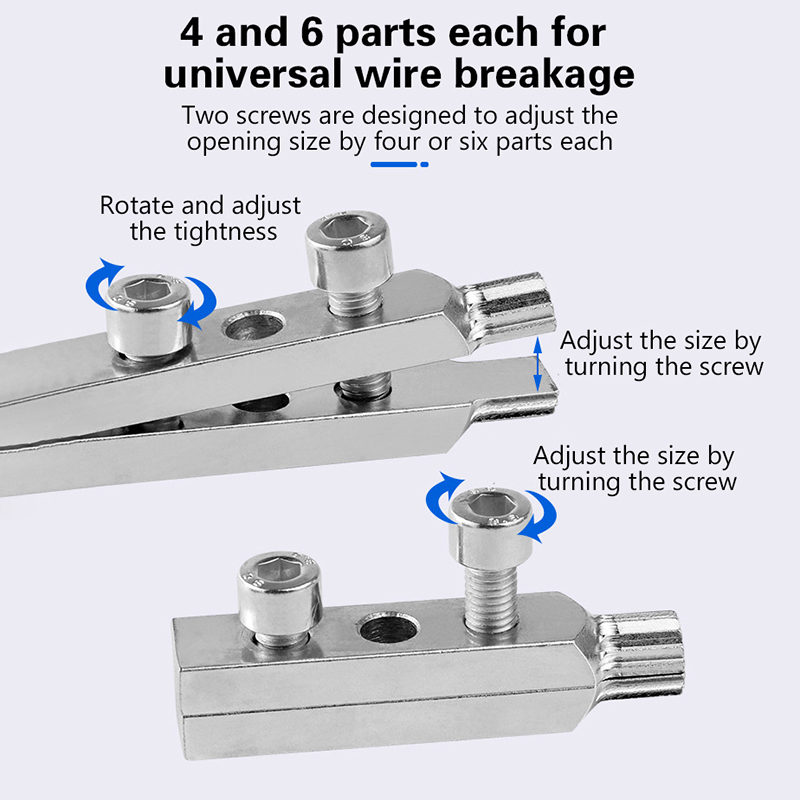 4 and 6 parts each for universal wire breakage

Two screws are designed to adjust the opening size by four or six parts each

Rotate and adjust the tightness

Adjust the size by turning the screw

Adjust the size by turning the screw