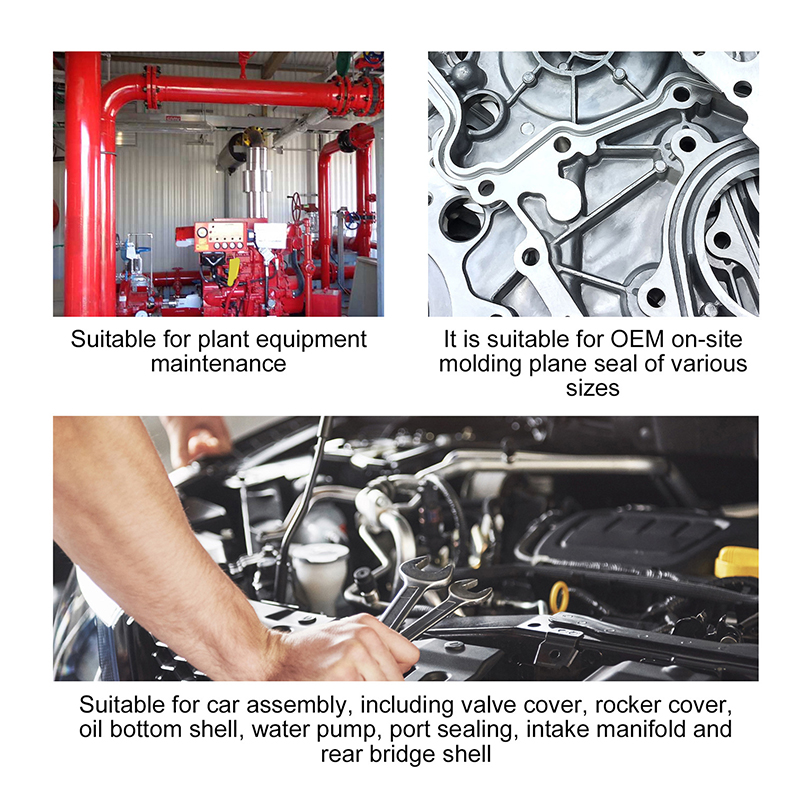 Suitable for plant equipment maintenance

It is suitable for OEM on-site molding plane seal of various sizes

Suitable for car assembly, including valve cover, rocker cover, oil bottom shell, water pump, port sealing, intake manifold and rear bridge shell