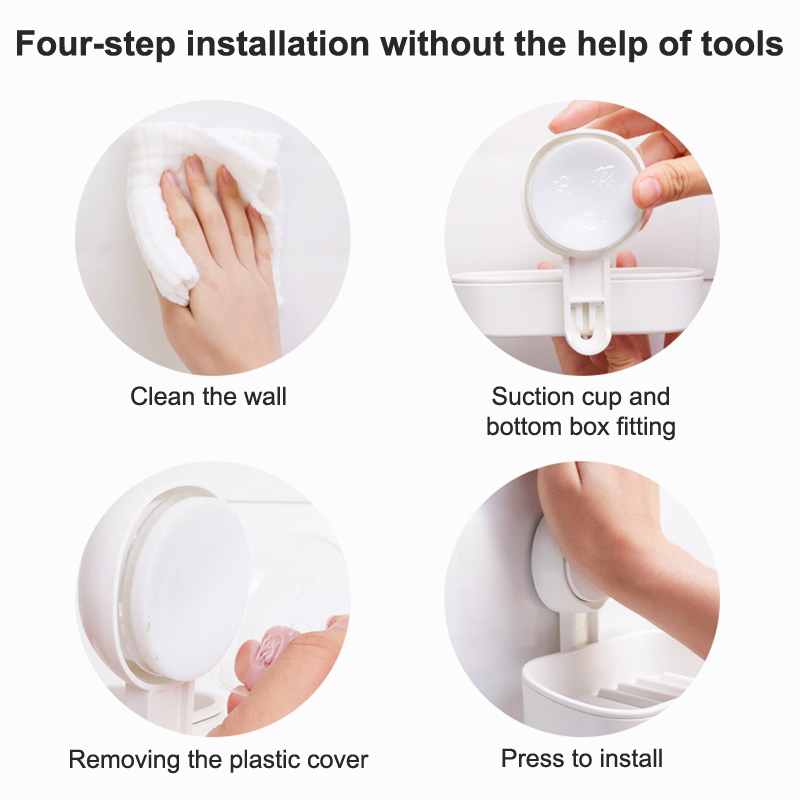 Four-step installation without the help of tools

Clean the wall

Suction cup and bottom box fitting

Removing the plastic cover

Press to install