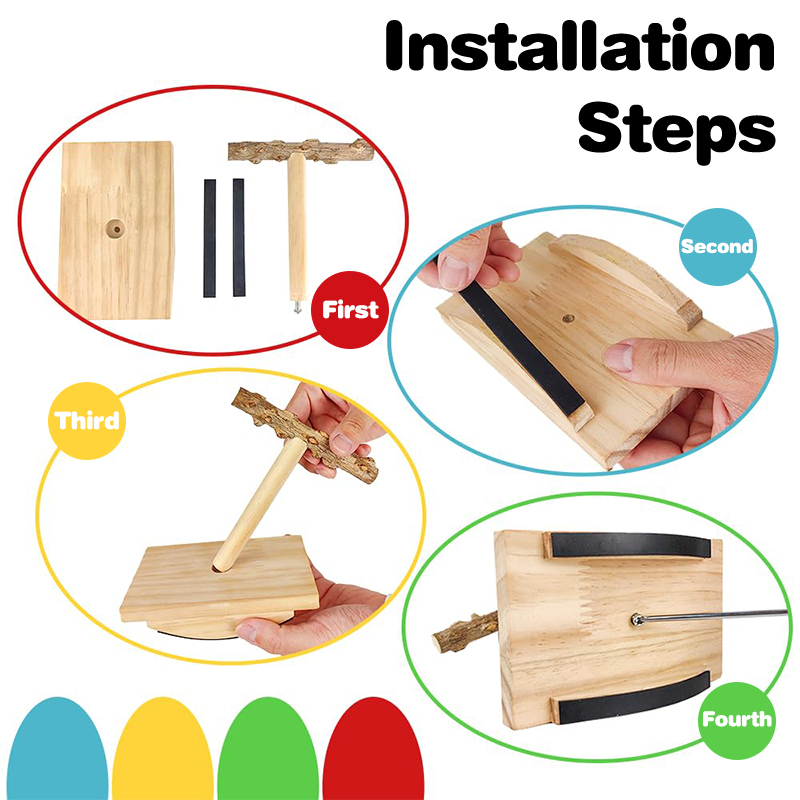 Installation Steps

First

Second

Third

Fourth