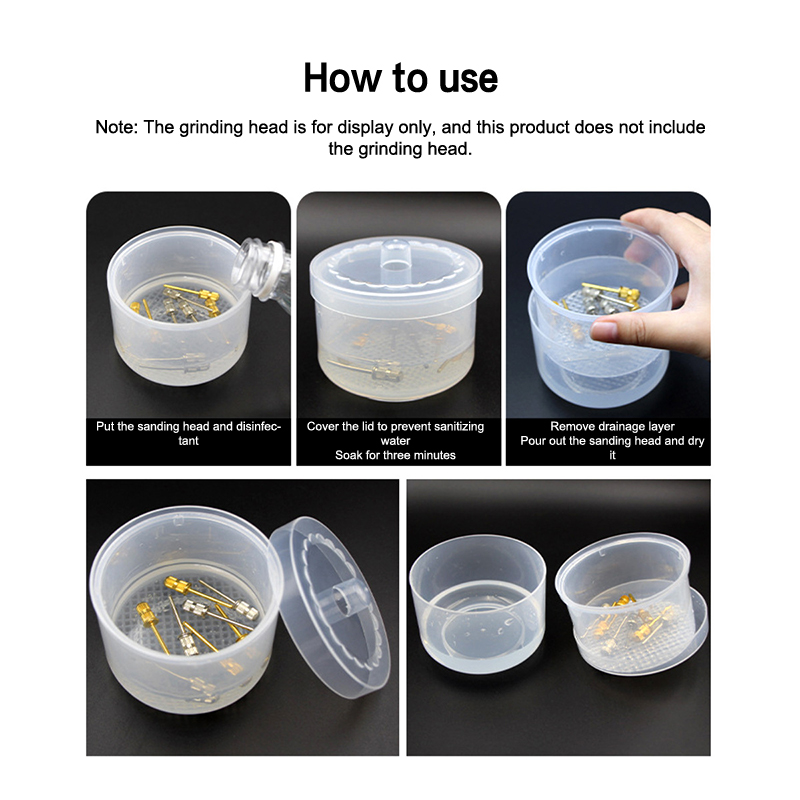 How to use

Note: The grinding head is for display only, and this product does not include the grinding head.

Put the sanding head and disinfectant

Cover the lid to prevent sanitizing water
Soak for three minutes

Remove drainage layer
Pour out the sanding head and dry it