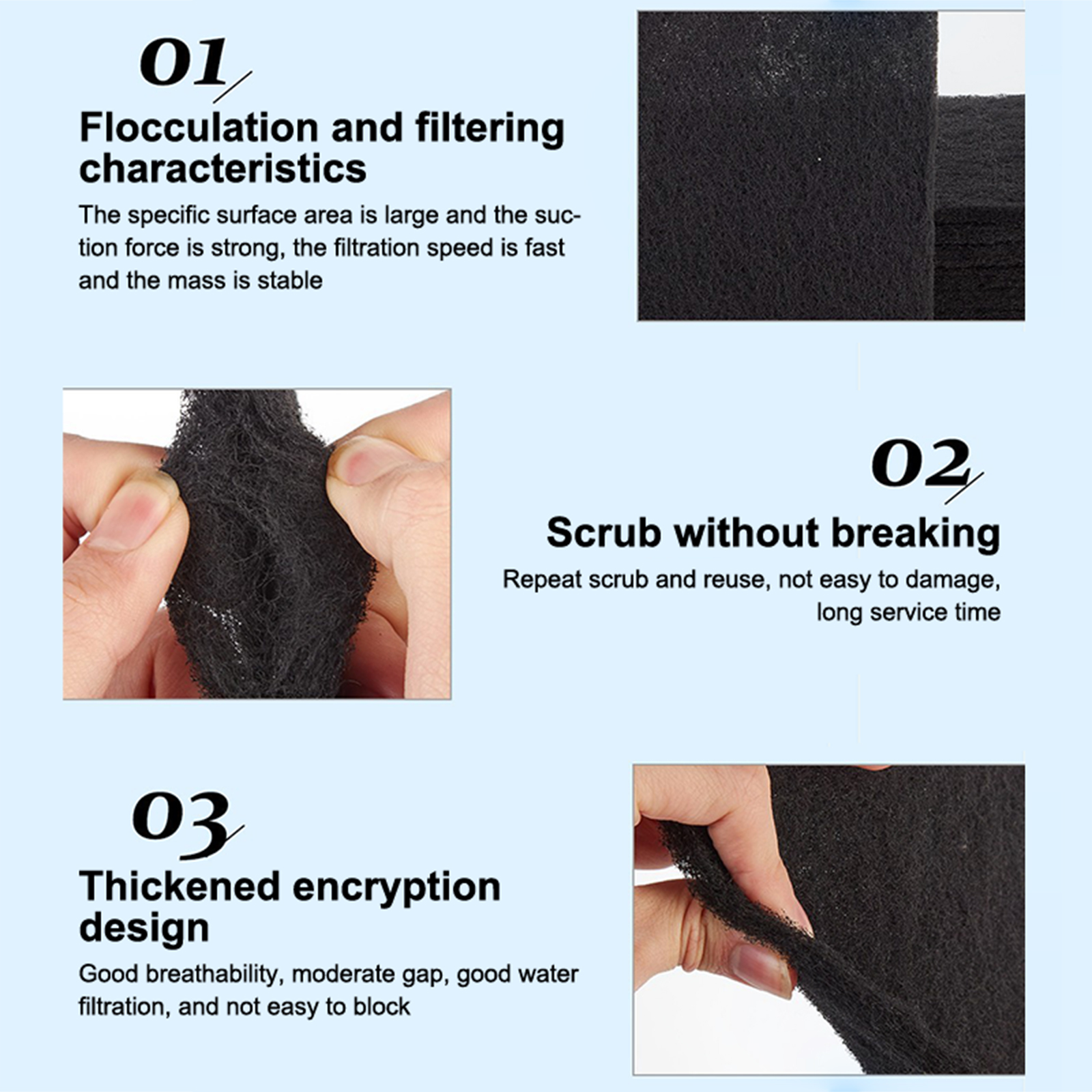 01

Flocculation and filtering characteristics

The specific surface area is large and the suction force is strong, the filtration speed is fast and the mass is stable

02

Scrub without breaking

Repeat scrub and reuse, not easy to damage, long service time

03

Thickened encryption design

Good breathability, moderate gap, good water filtration, and not easy to block