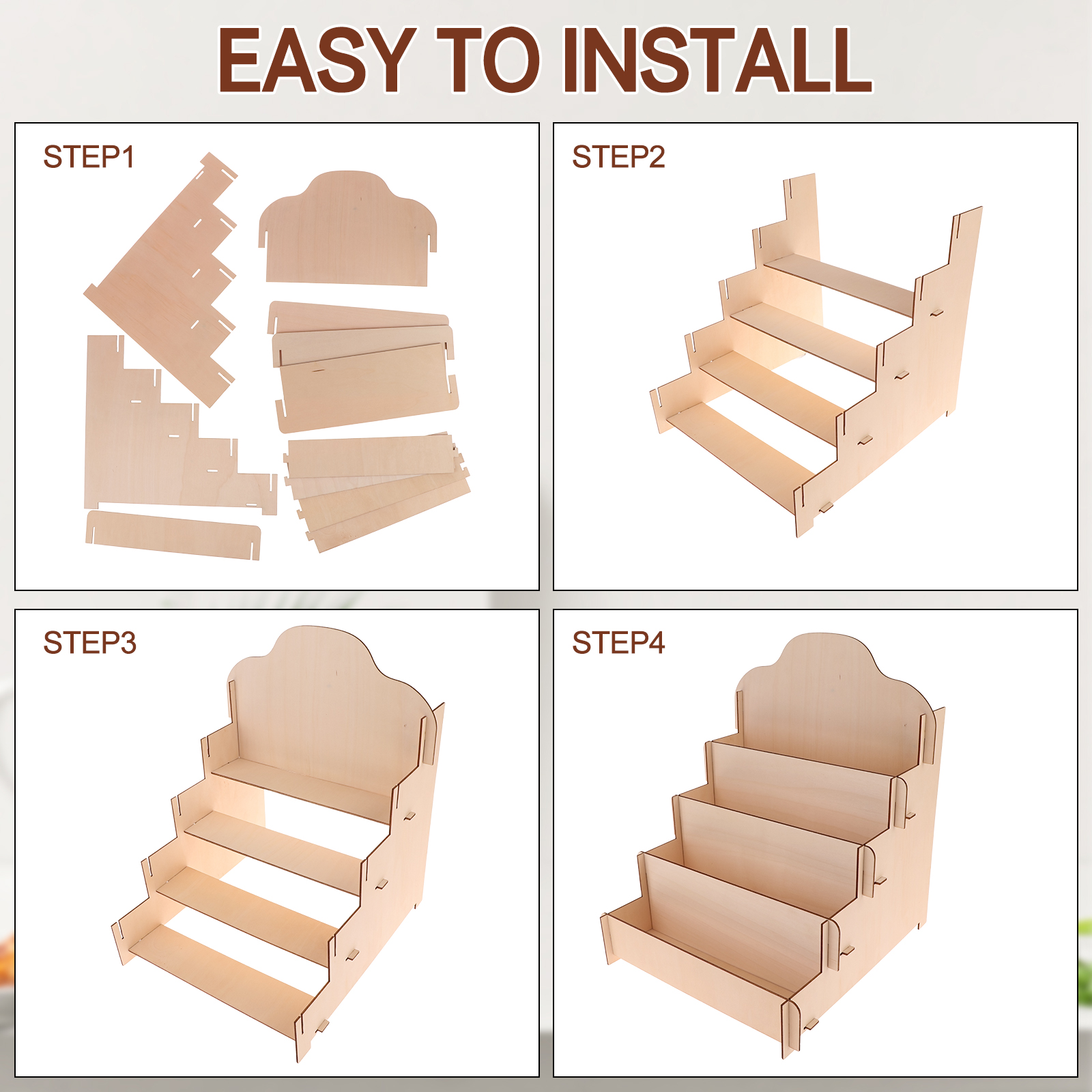 EASY TO INSTALL

STEP1

STEP2

STEP3

STEP4