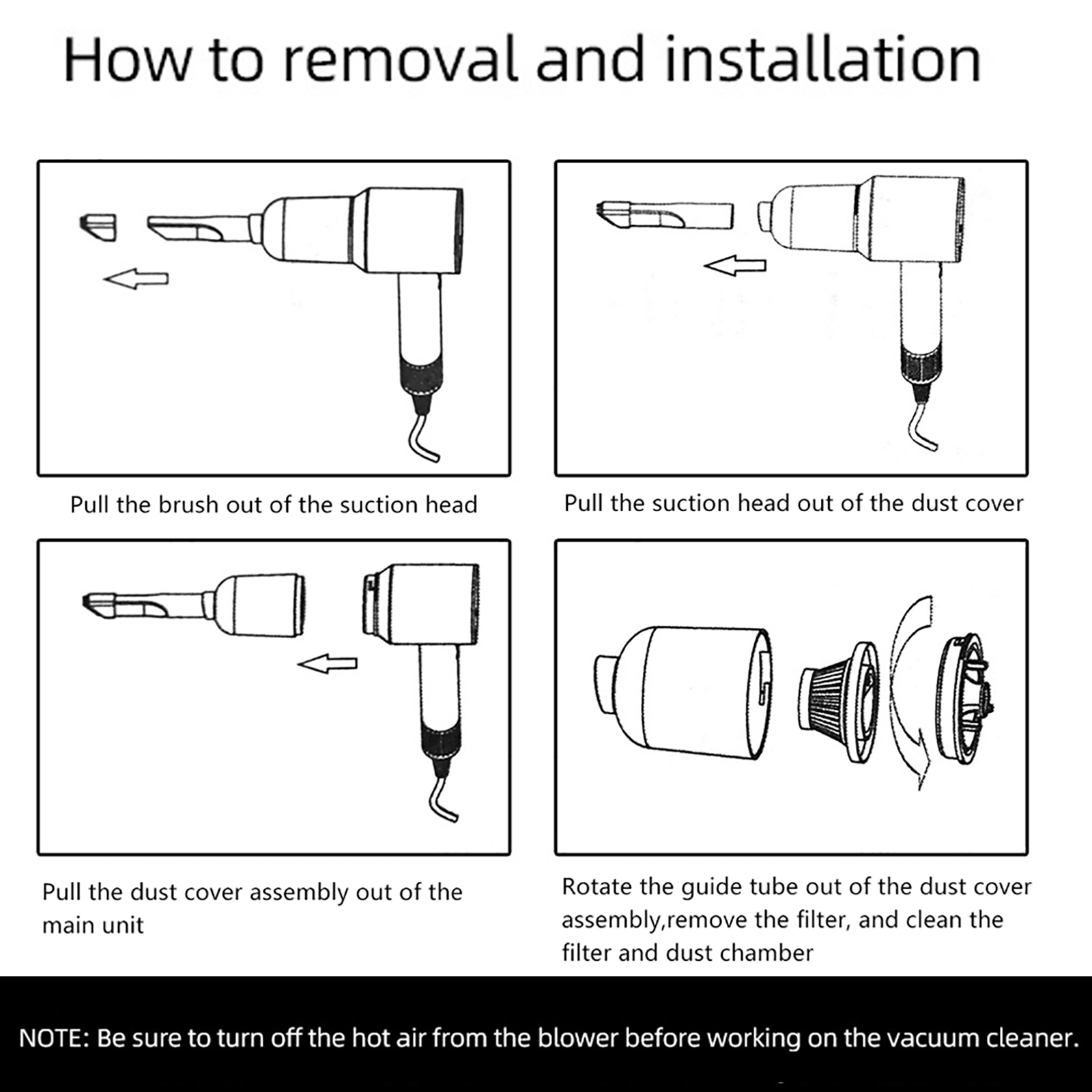 How to removal and installation

Pull the brush out of the suction head

Pull the suction head out of the dust cover

Pull the dust cover assembly out of the main unit

Rotate the guide tube out of the dust cover assembly,remove the filter, and clean the filter and dust chamber

NOTE: Be sure to turn off the hot air from the blower before working on the vacuum cleaner.