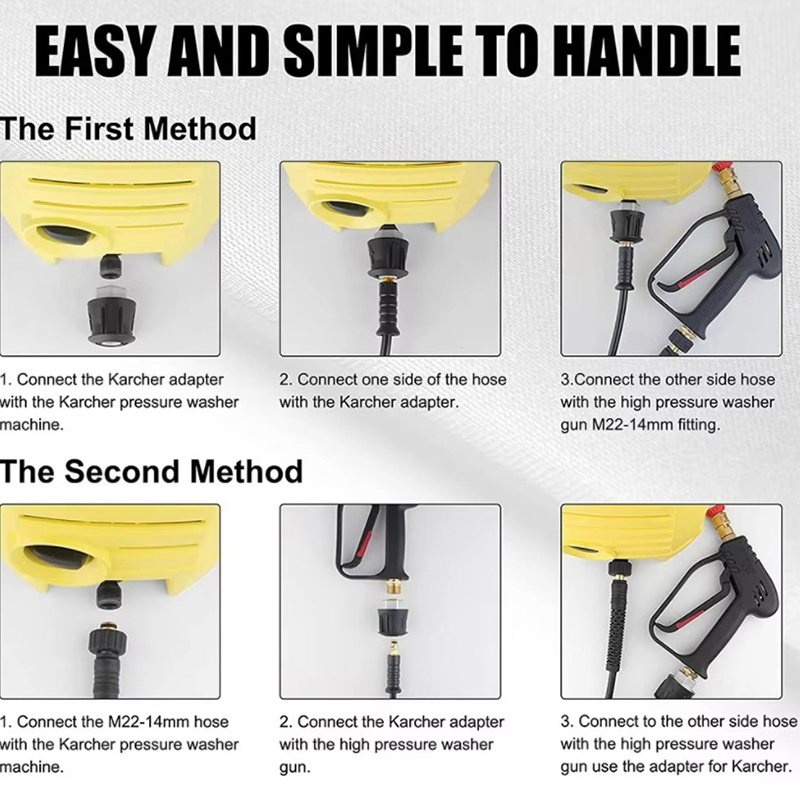 EASY AND SIMPLE TO HANDLE

The First Method

1. Connect the Karcher adapter with the Karcher pressure washer machine.

2. Connect one side of the hose with the Karcher adapter.

3.Connect the other side hose with the high pressure washer gun M22-14mm fitting.

The Second Method

1. Connect the M22-14mm hose with the Karcher pressure washer machine.

2. Connect the Karcher adapter with the high pressure washer gun.

3. Connect to the other side hose with the high pressure washer gun use the adapter for Karcher.