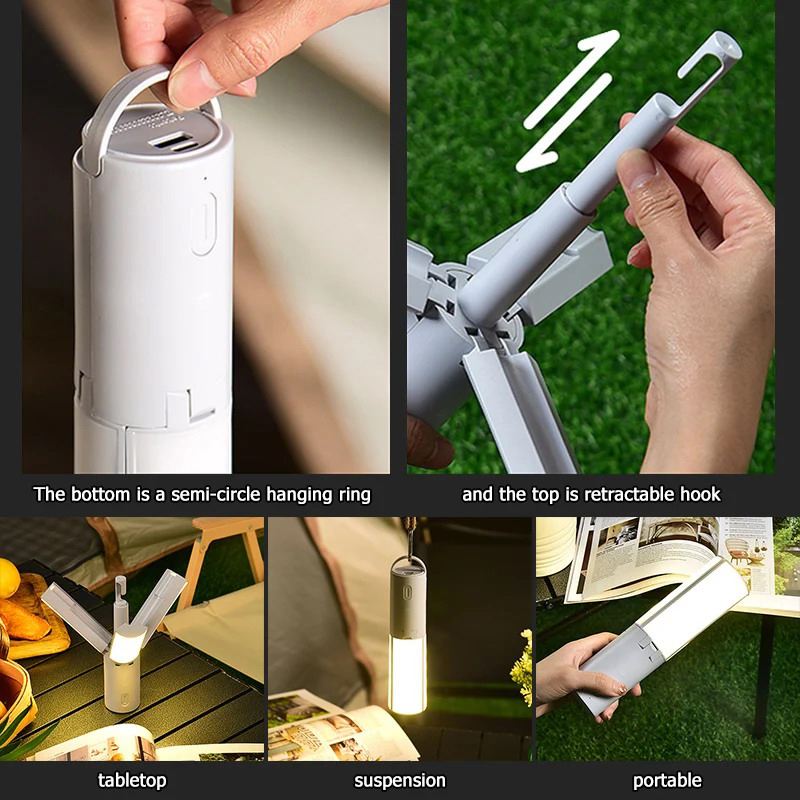 The bottom is a semi-circle hanging ring

and the top is retractable hook

tabletop

suspension

portable