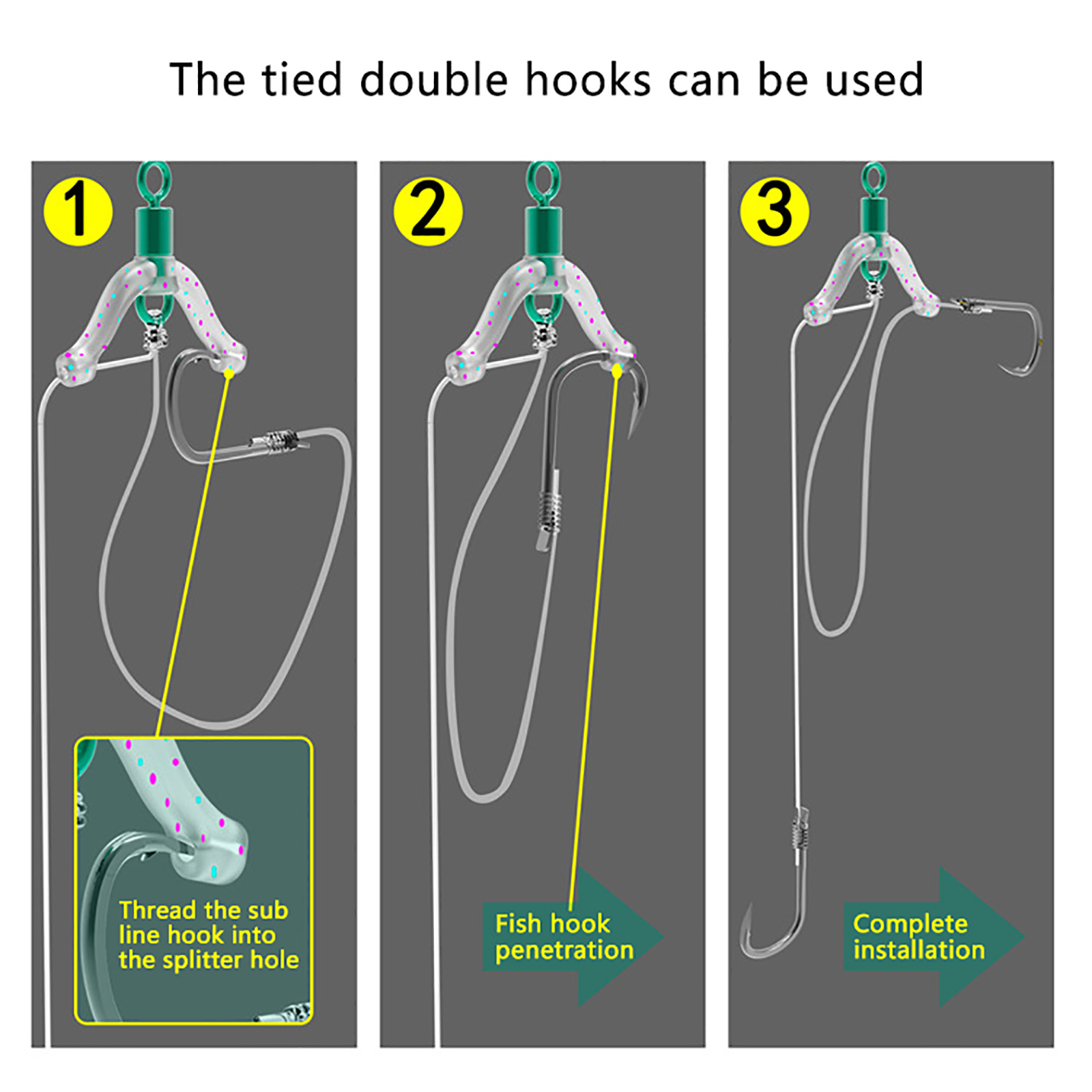 The tied double hooks can be used

1

Thread the sub line hook into the splitter hole

2

Fish hook penetration

3

Complete installation