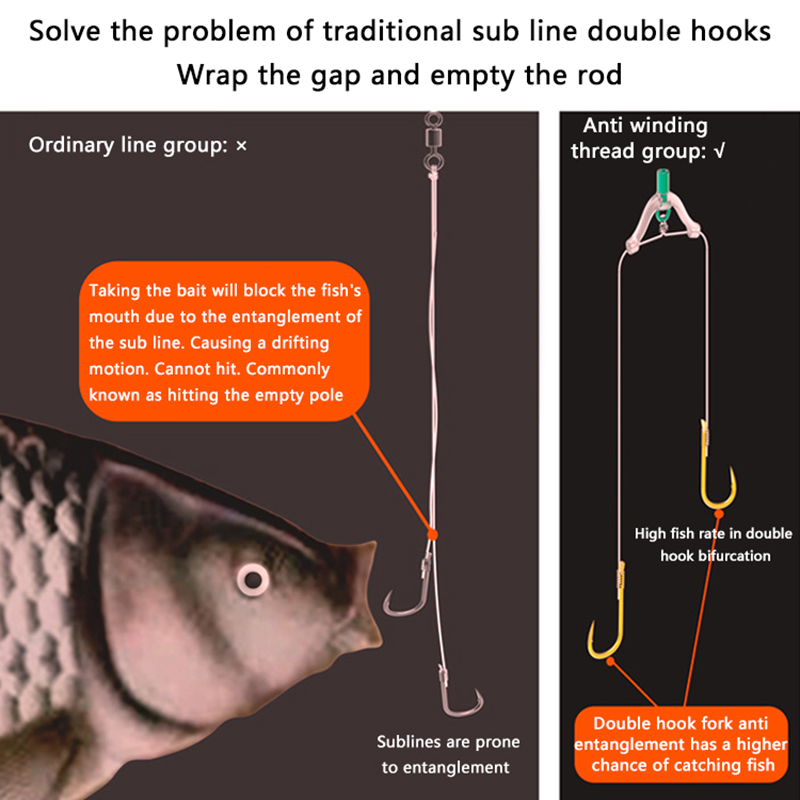 Solve the problem of traditional sub line double hooks
Wrap the gap and empty the rod

Ordinary line group: ×

Taking the bait will block the fish's mouth due to the entanglement of the sub line. Causing a drifting motion. Cannot hit. Commonly known as hitting the empty pole

Sublines are prone to entanglement

Anti winding thread group: √

High fish rate in double hook bifurcation

Double hook fork anti entanglement has a higher chance of catching fish