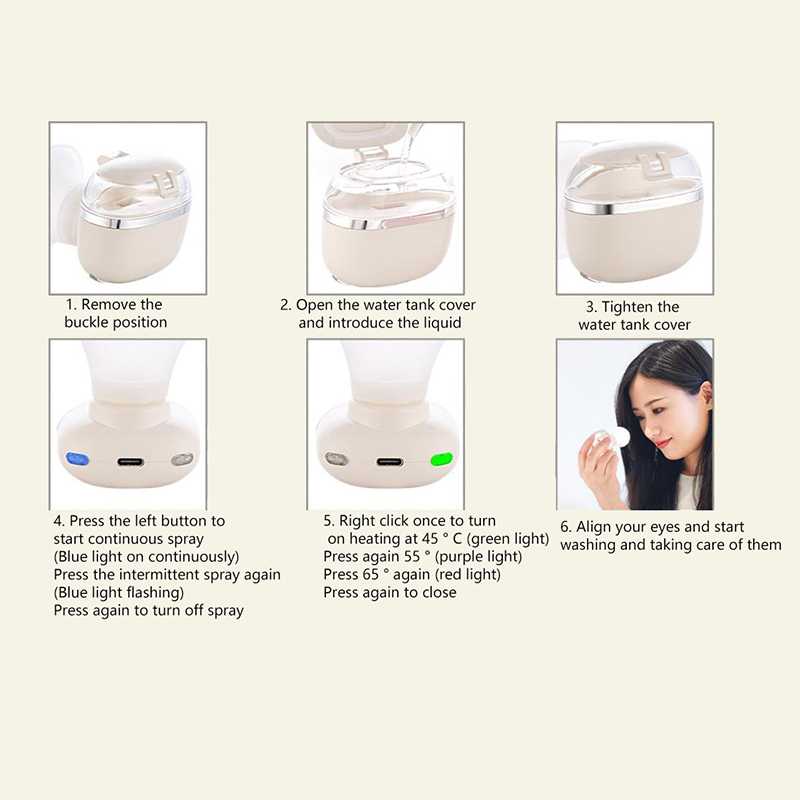 1. Remove the buckle position

2. Open the water tank cover and introduce the liquid

3. Tighten the water tank cover

4. Press the left button to start continuous spray
(Blue light on continuously)
Press the intermittent spray again
(Blue light flashing)
Press again to turn off spray

5. Right click once to turn on heating at 45 ° C (green light)
Press again 55 ° (purple light)
Press 65 ° again (red light)
Press again to close

6. Align your eyes and start washing and taking care of them