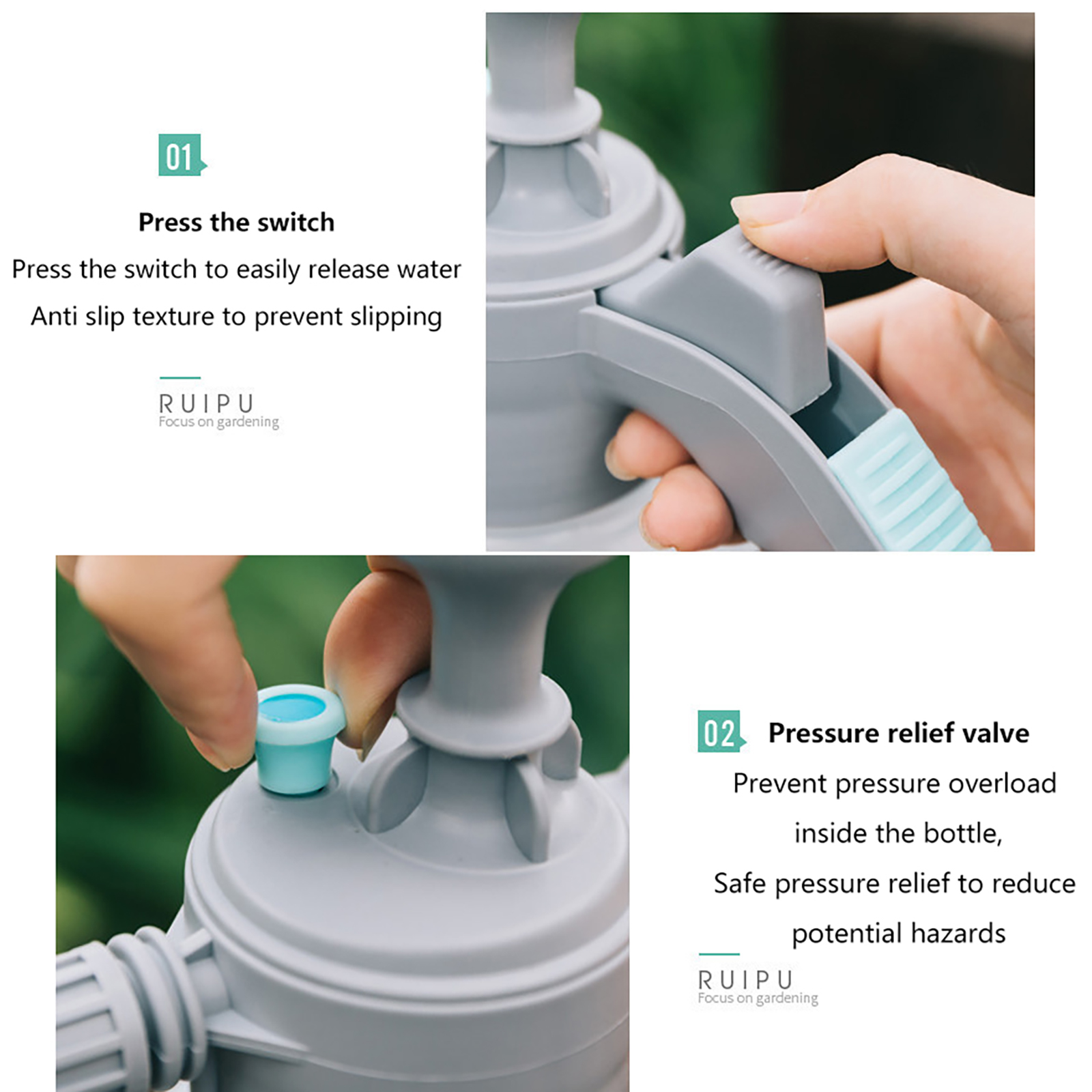 01

Press the switch

Press the switch to easily release water

Anti slip texture to prevent slipping

RUIPU
Focus on gardening

02 Pressure relief valve

Prevent pressure overload inside the bottle,

Safe pressure relief to reduce potential hazards

RUIPU
Focus on gardening