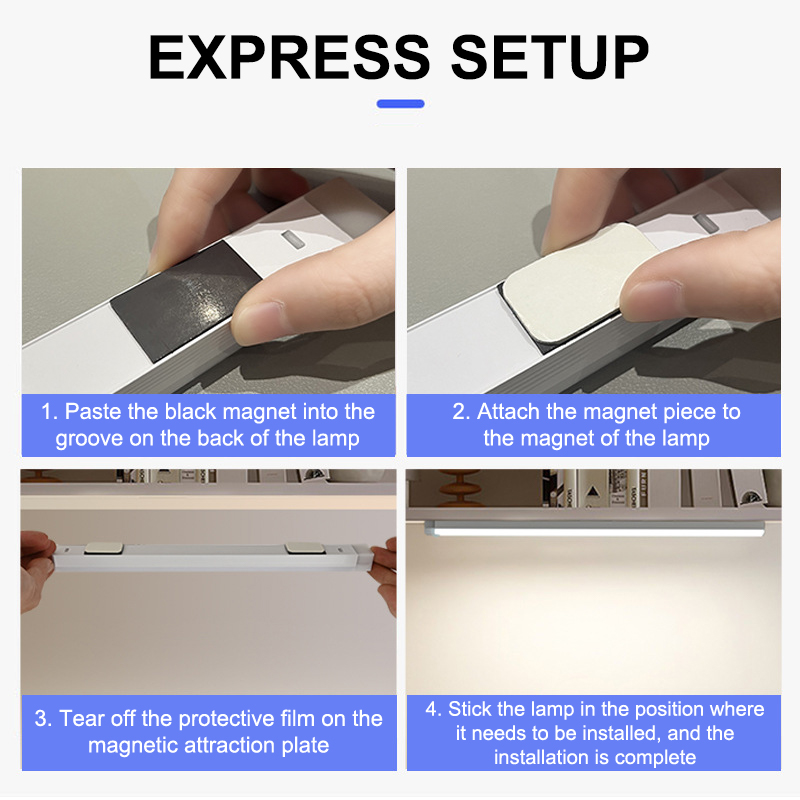 EXPRESS SETUP

1. Paste the black magnet into the groove on the back of the lamp

2. Attach the magnet piece to the magnet of the lamp

3. Tear off the protective film on the magnetic attraction plate

4. Stick the lamp in the position where it needs to be installed, and the installation is complete